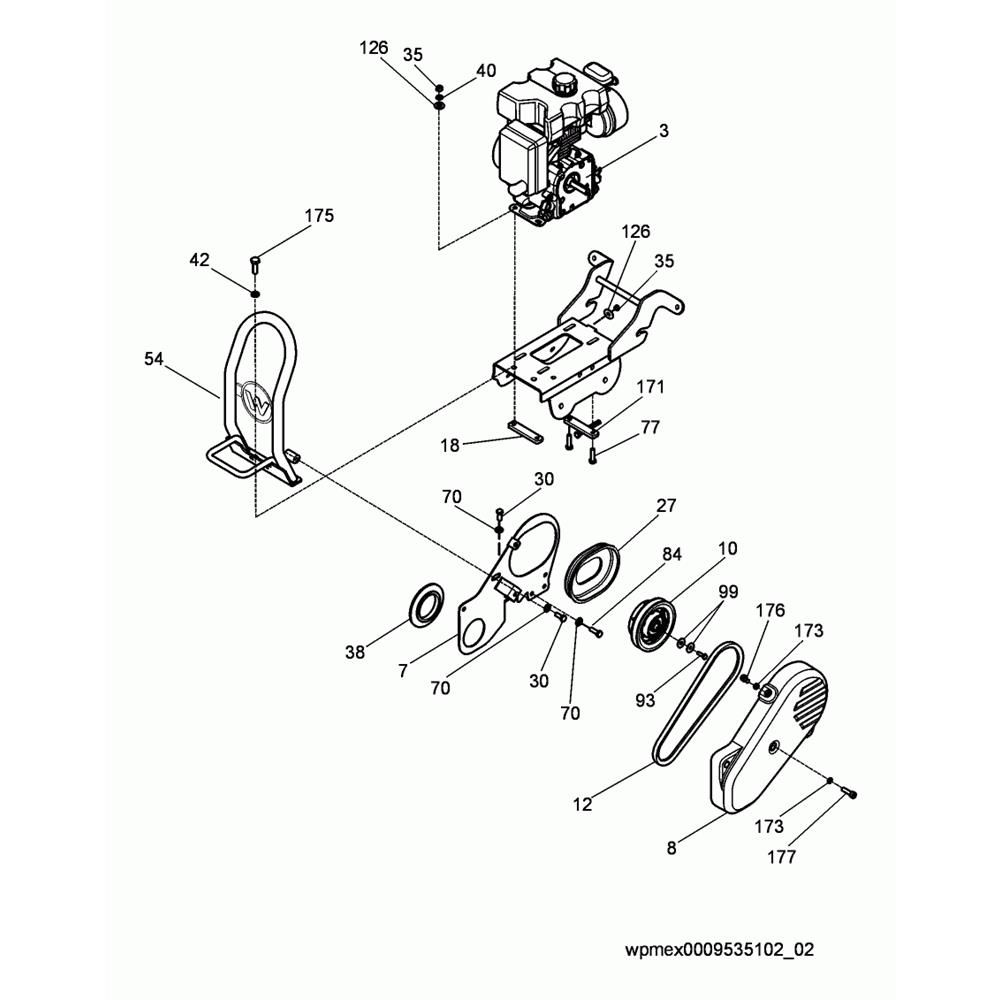 126
35
40
3
175
42
126
35
54
171
77
18
30
70
27
84
10
99
176
173
38
7
70
30
70
93
12
8
173
177
wpmex0009535102_02