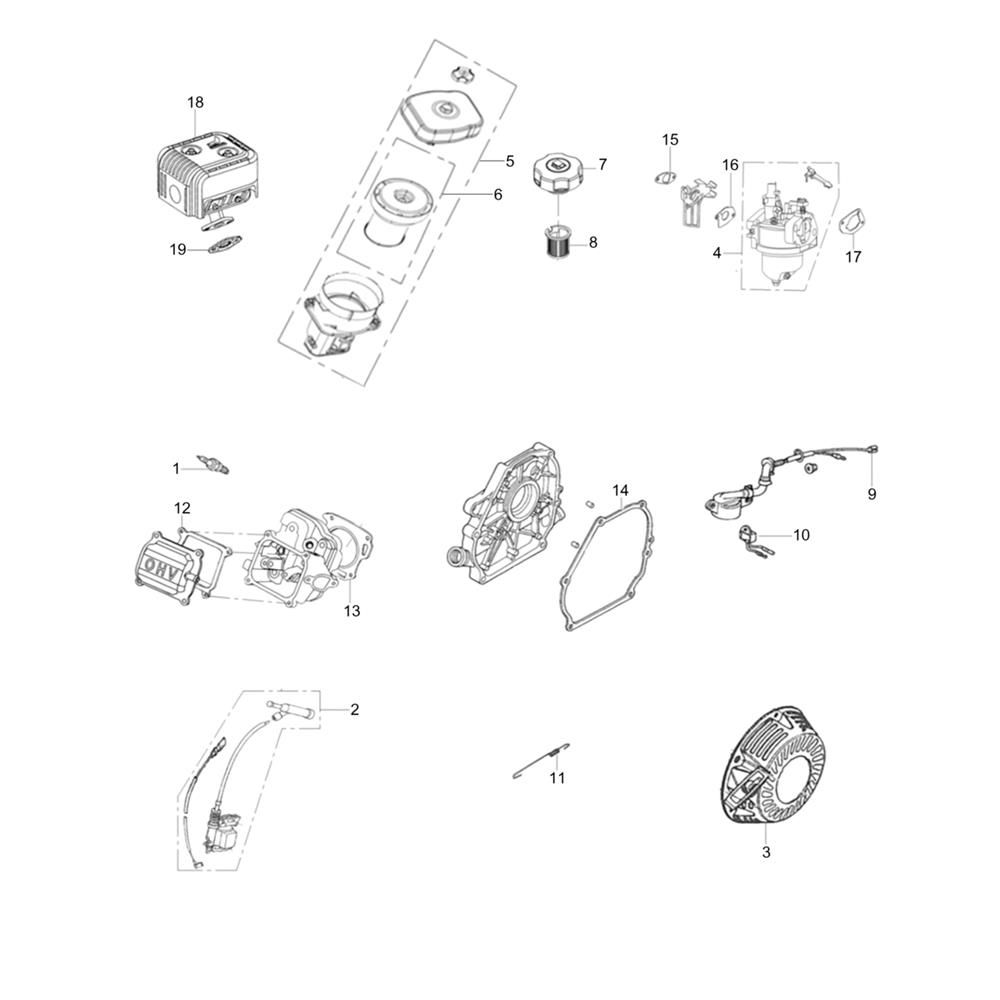 18
19
5
6
7
8
15
16
4
17
1
12
OHV
13
14
9
10
2
11
3