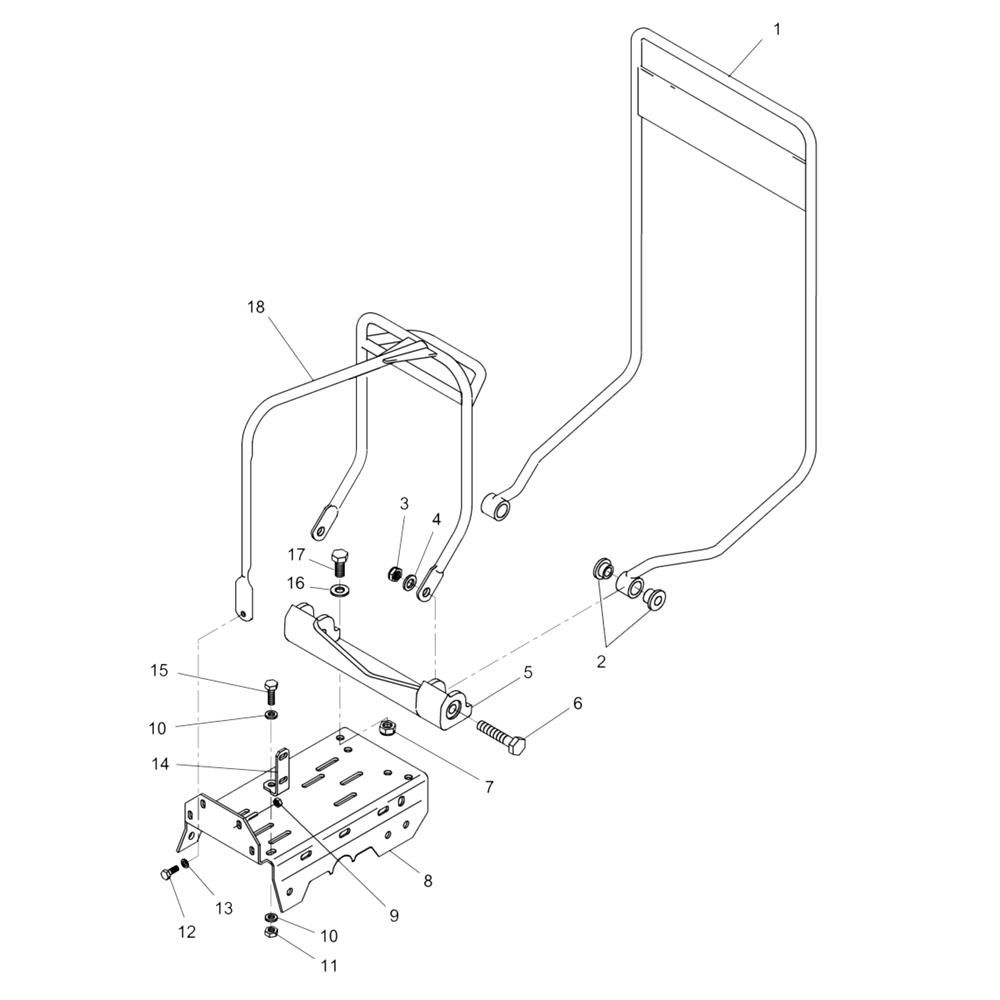 1
18
3
4
17
16
2
15
5
6
10
7
14
8
9
13
12
10
11