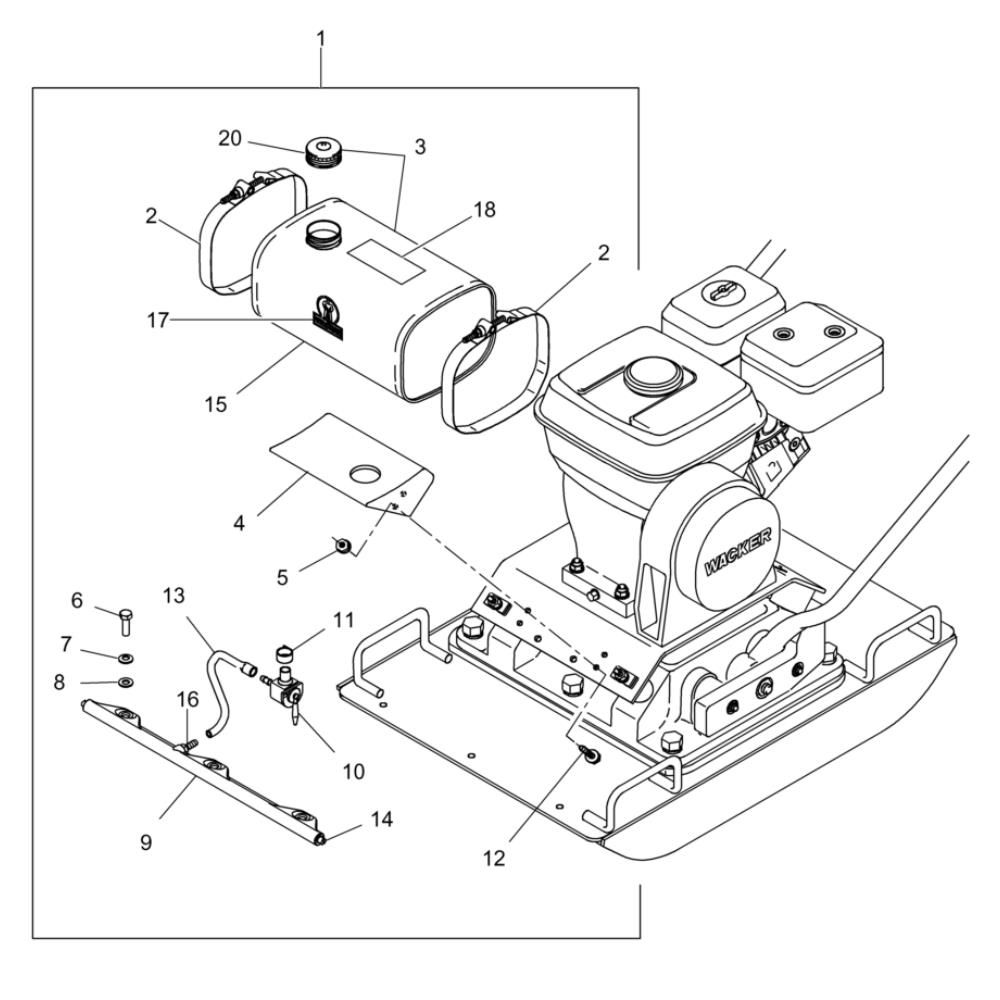 1
20
3
2
18
2
17
15
4
5
6
13
11
7
8
16
10
9
14
12
WACKER