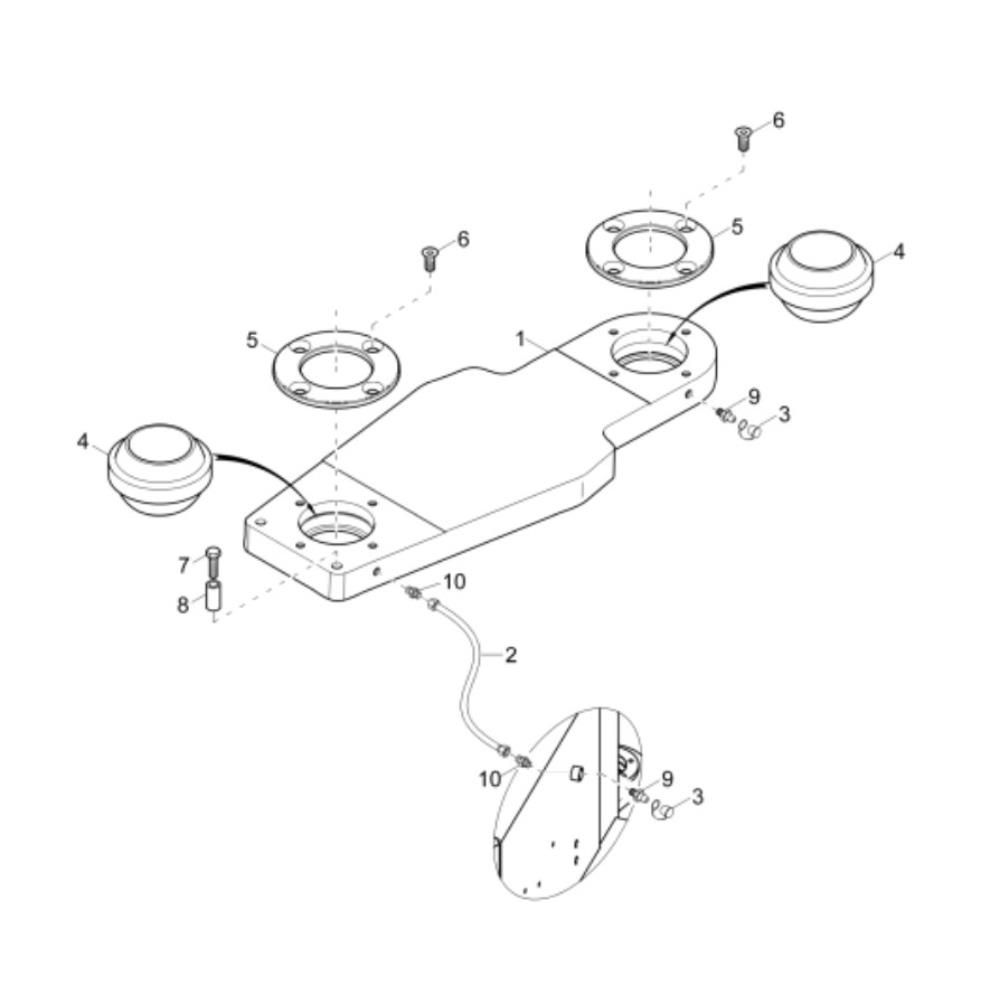 6
6
5
4
5
1
9
3
4
7
8
10
2
10
9
3