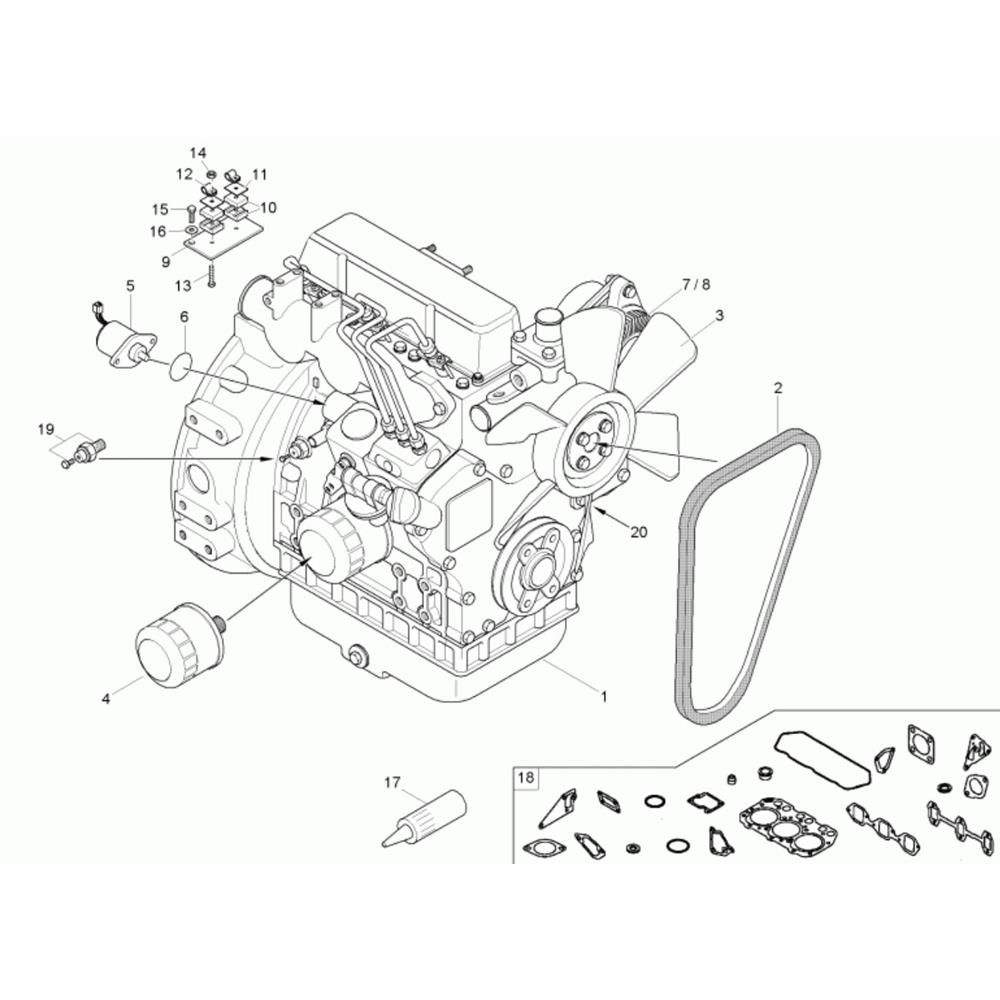 14
12
11
15
10
16
9
13
5
6
7 / 8
3
2
19
20
4
1
17
18