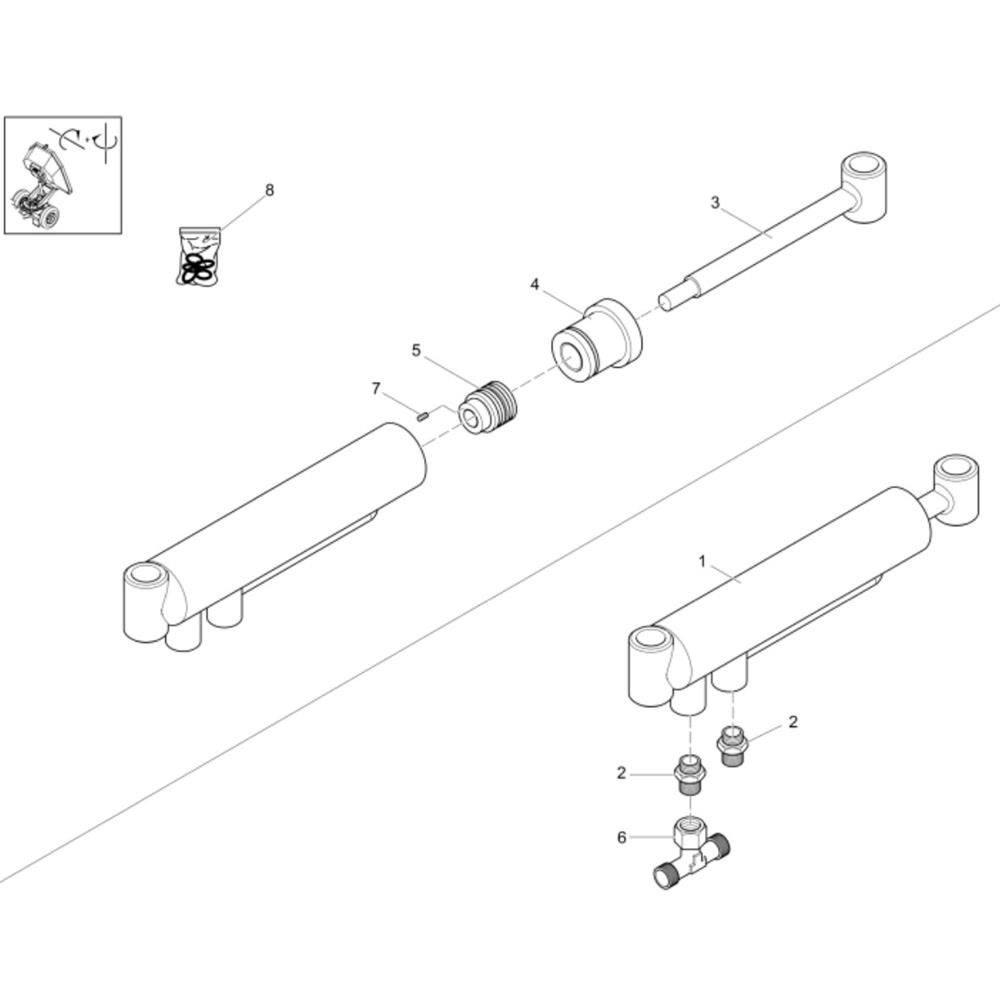 8
3
4
5
7
1
2
2
6