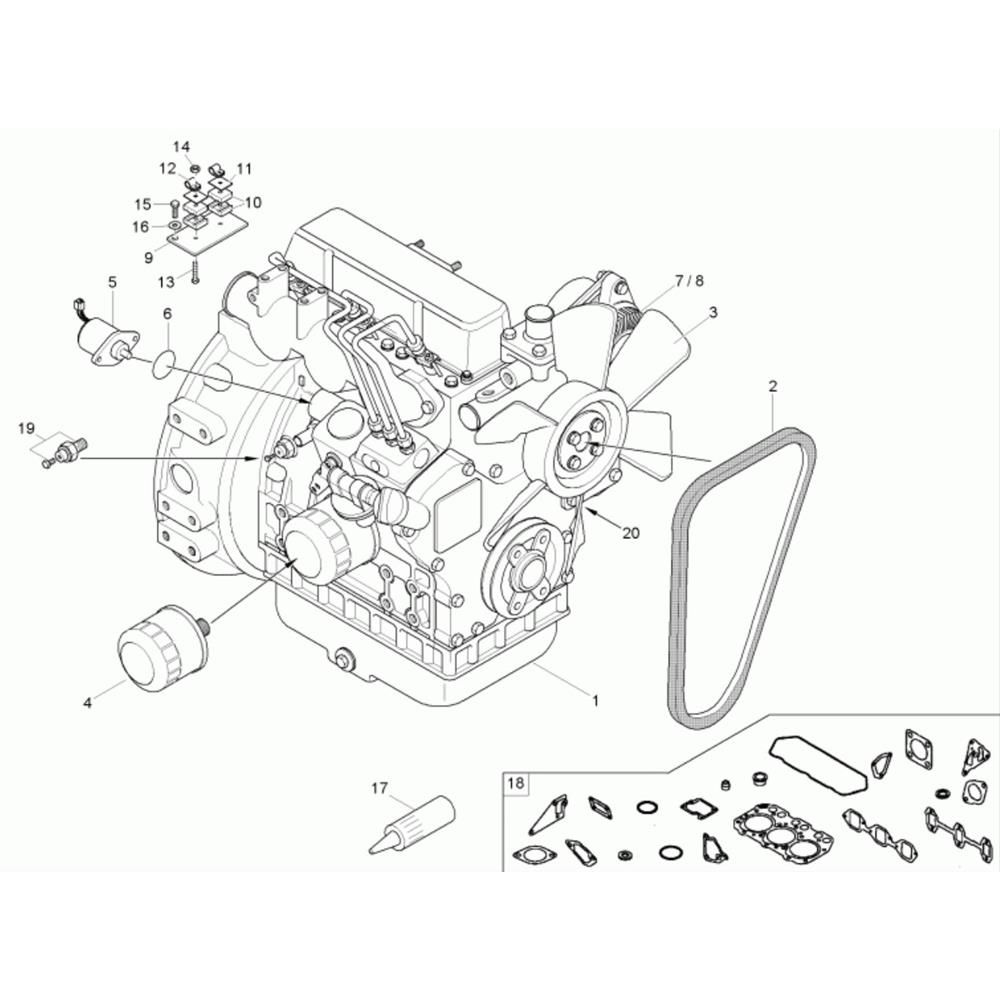 14
12
11
15
10
16
9
13
5
6
7 / 8
3
2
19
20
4
1
17
18