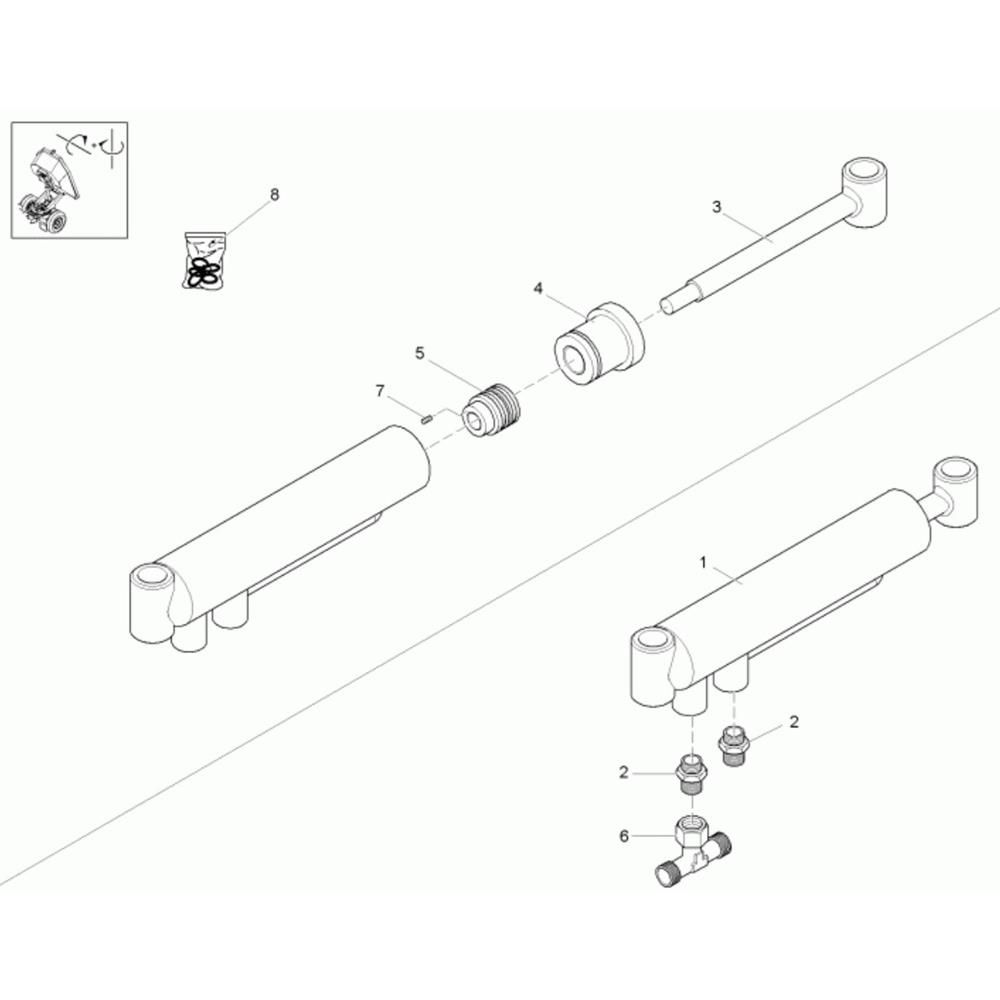 8
3
4
5
7
1
2
2
6