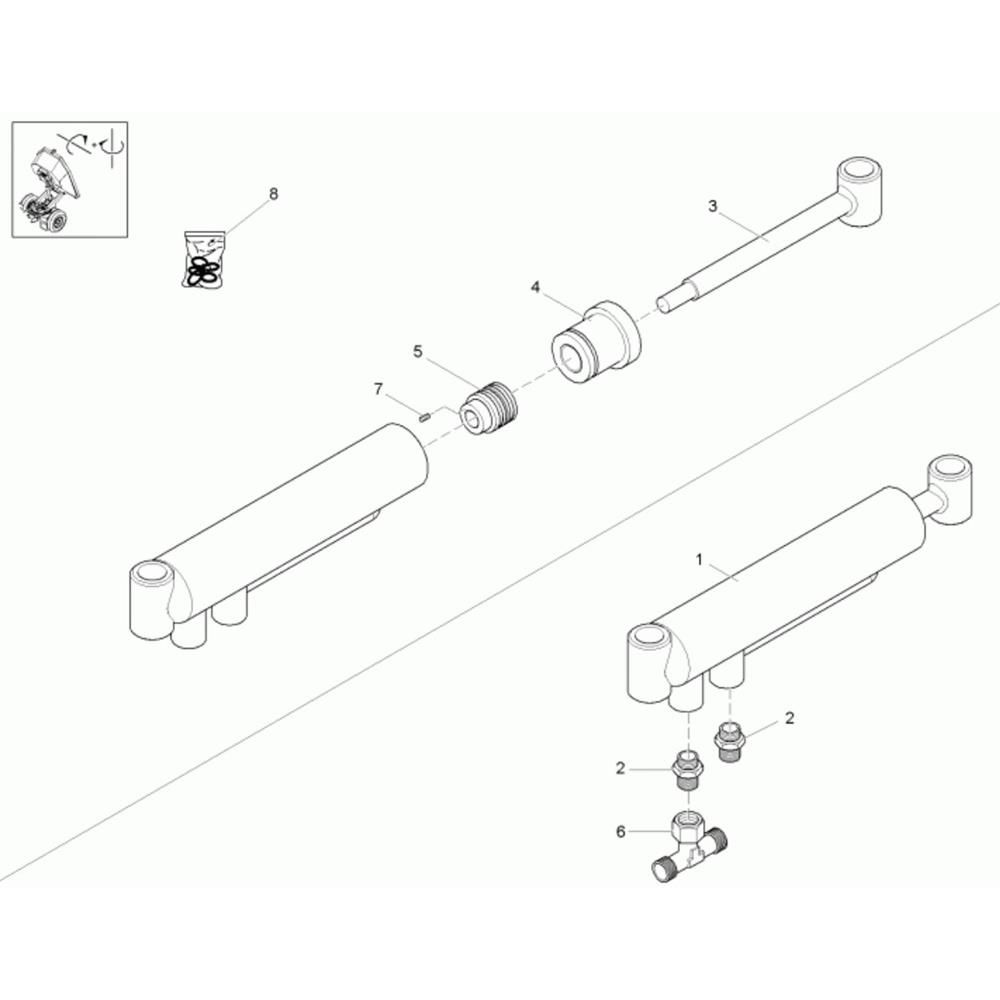 8
3
4
5
7
1
2
2
6