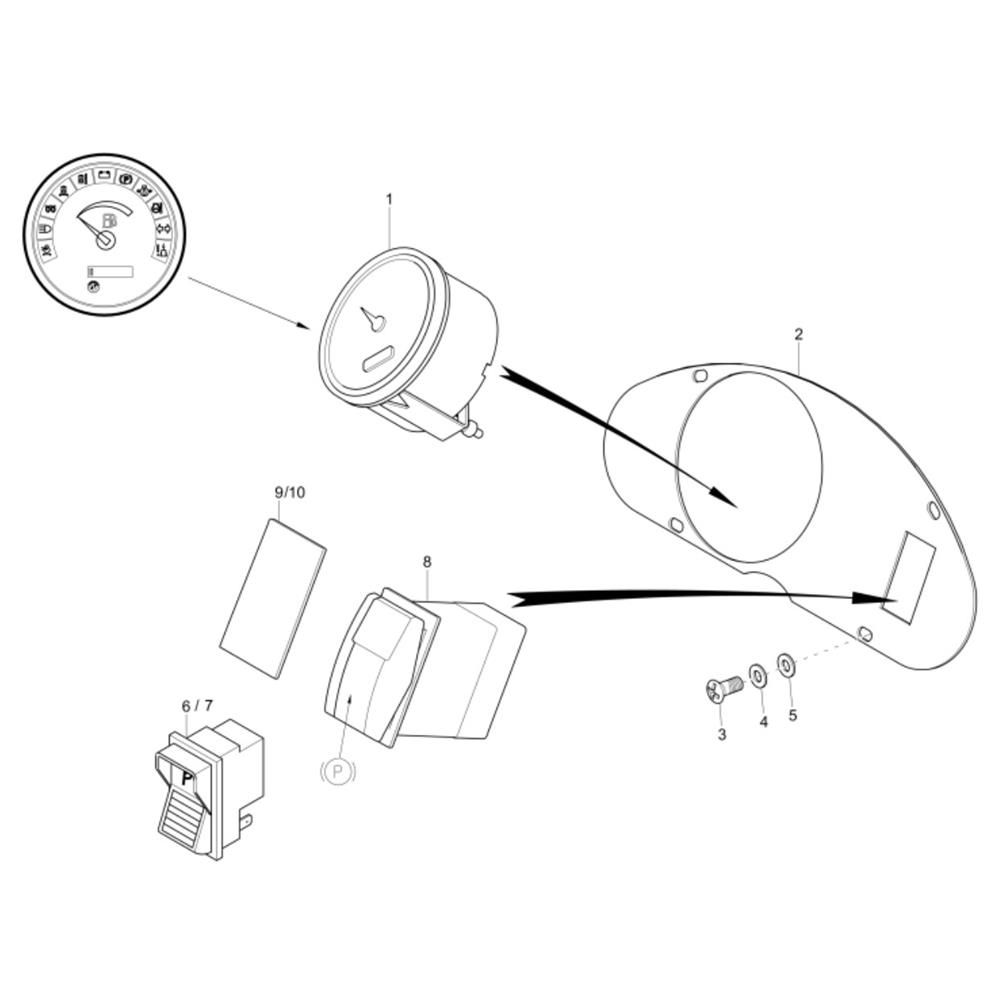 1

2

9/10

8

6 / 7

P

(P)

3

4

5