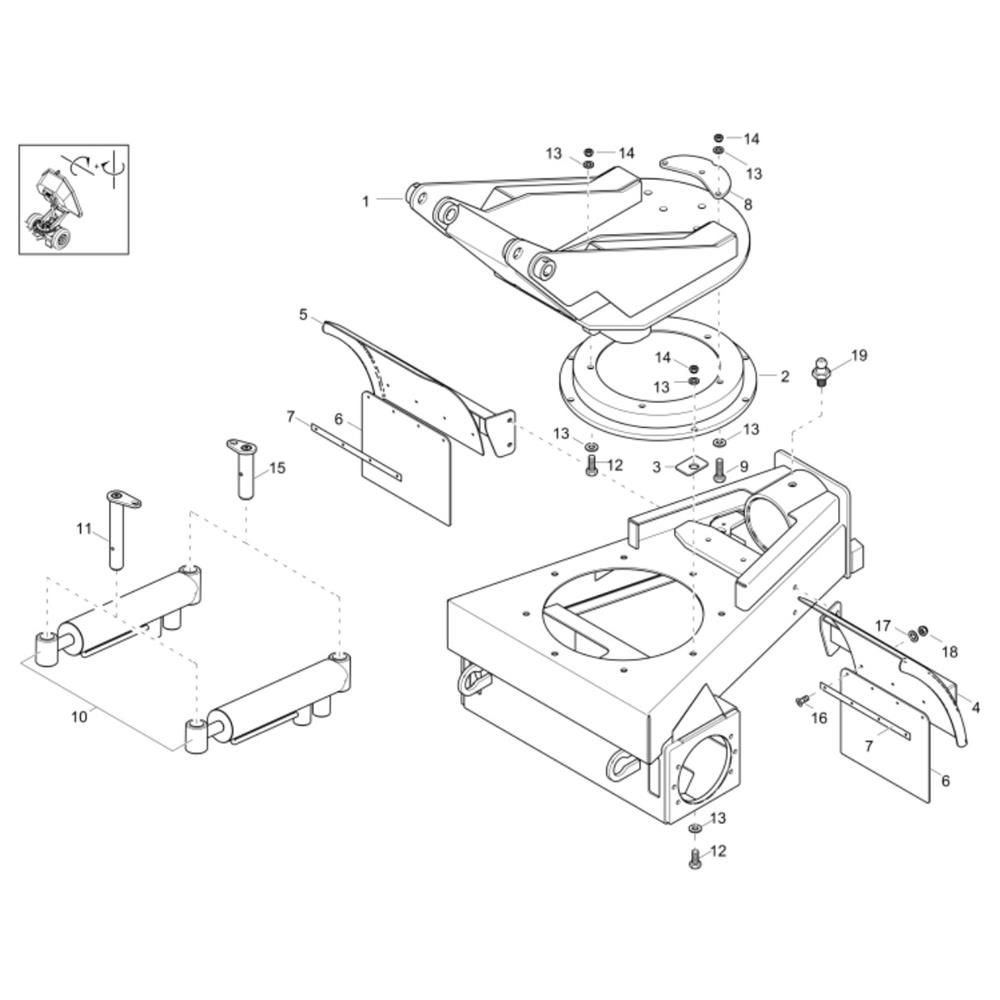 13
14
14
13
1
8
5
14
13
2
19
7
6
13
13
12
3
9
15
11
17
18
4
16
7
6
10
13
12