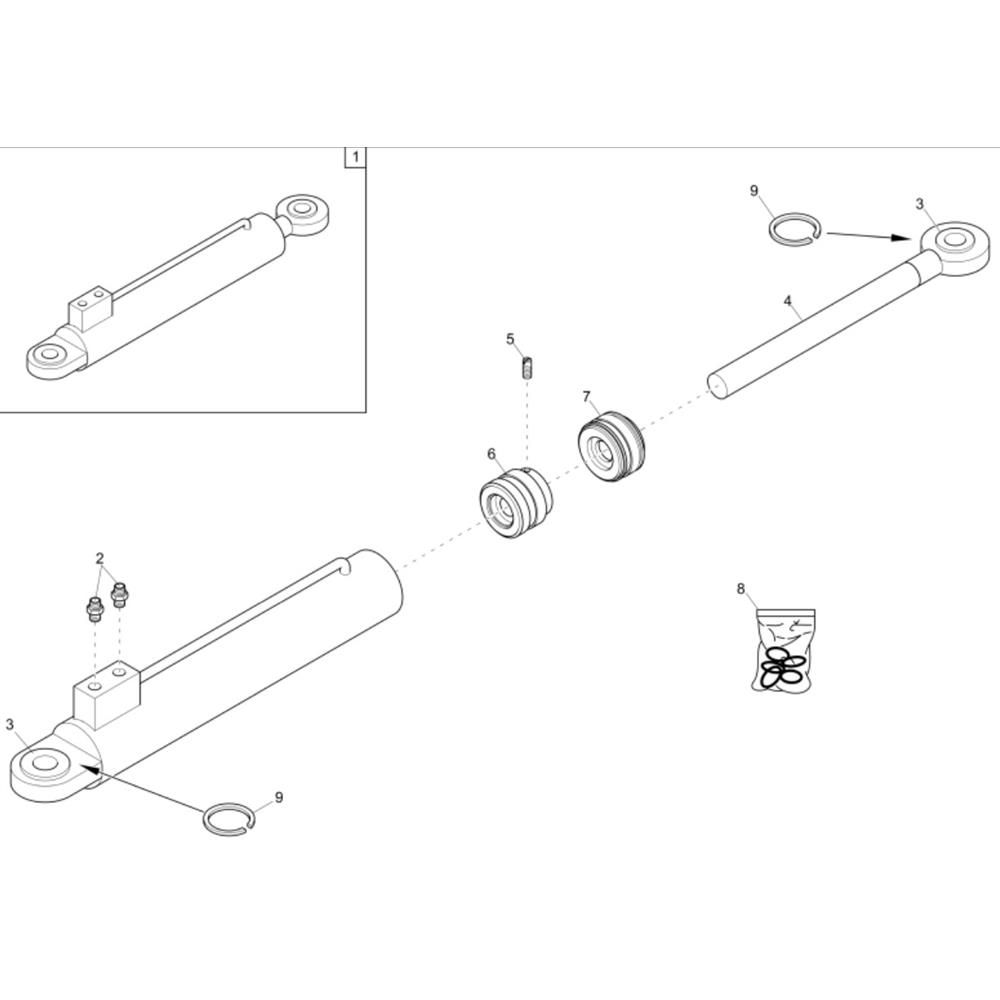 1
9
3
4
5
7
6
2
8
3
9