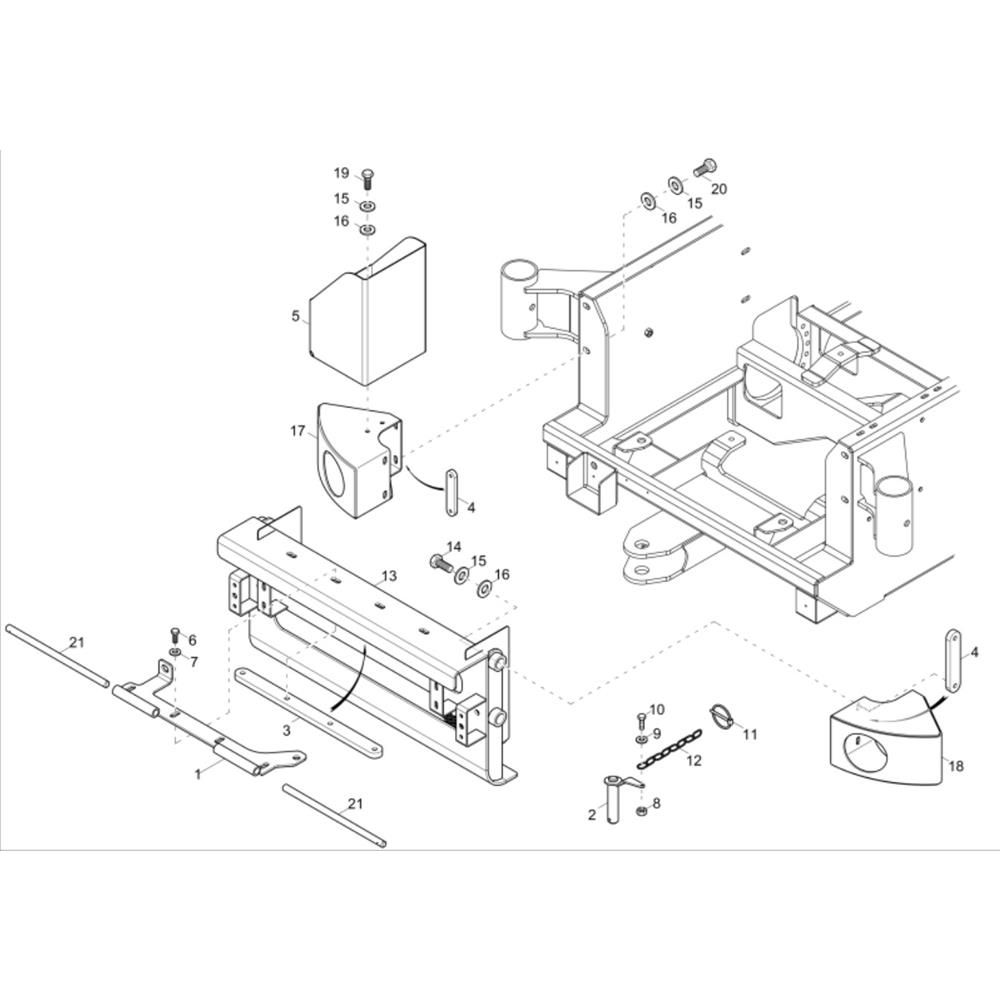 19
15
16
20
15
16
5
17
4
14
15
16
13
21
6
7
3
1
21
4
10
9
11
12
18
2
8