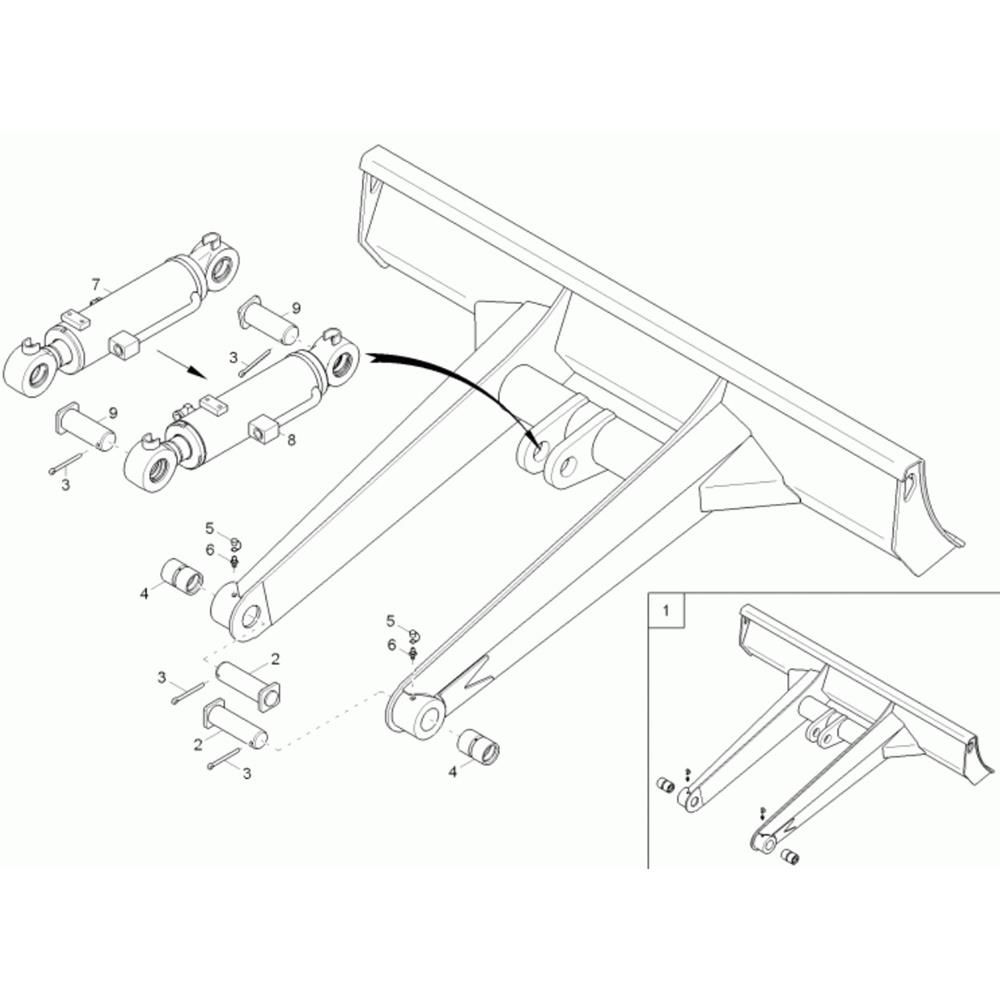 7
9
3
9
8
3
5
6
4
5
6
2
3
2
3
4
1