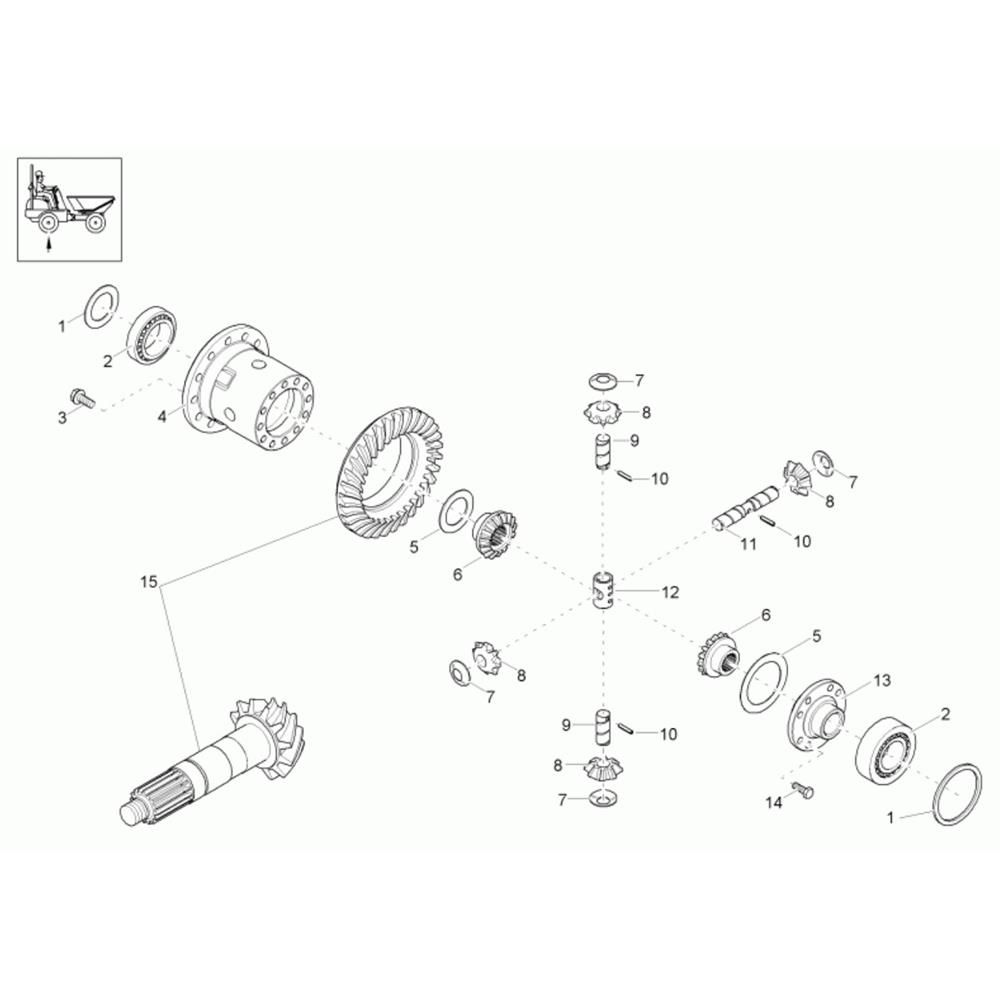 1
2
3
4
7
8
9
10
7
8
11
10
5
6
15
12
6
5
8
7
13
2
9
10
8
7
14
1