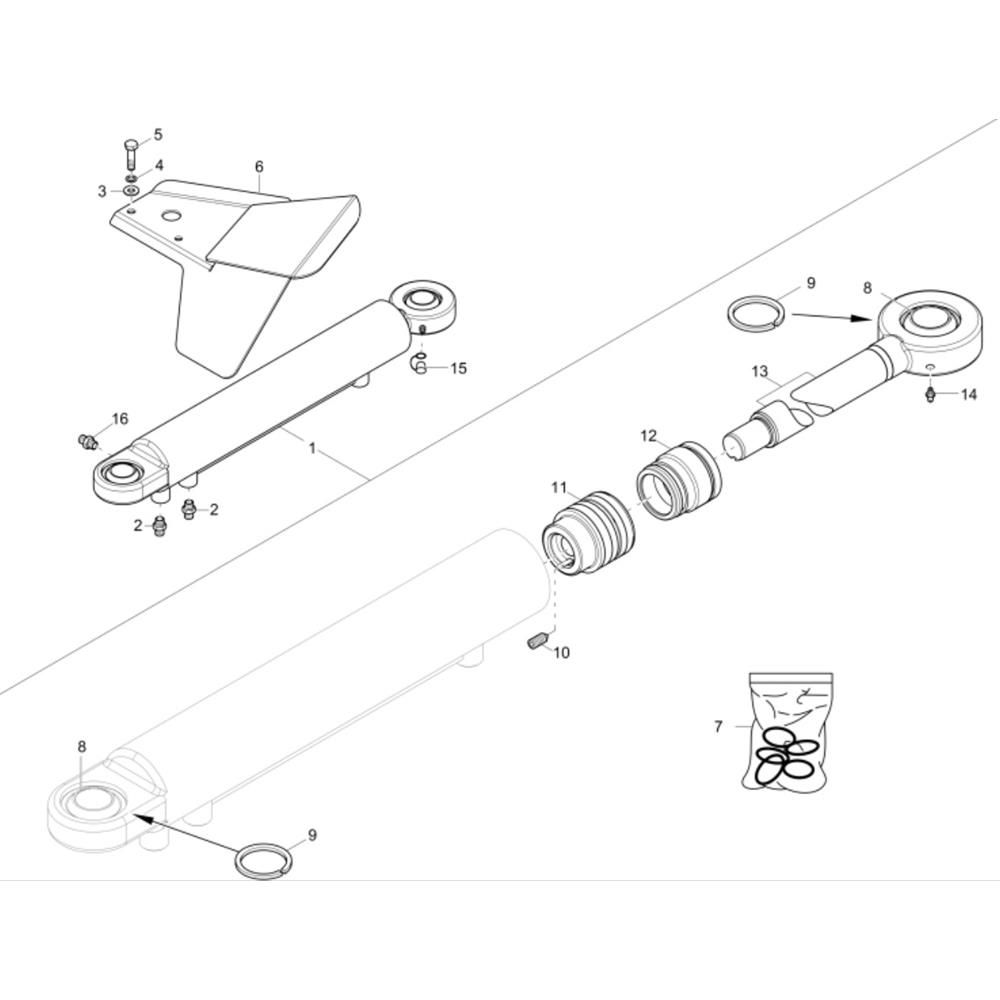 5
4
3
6
15
16
1
2
2
9
8
13
14
12
11
10
7
8
9