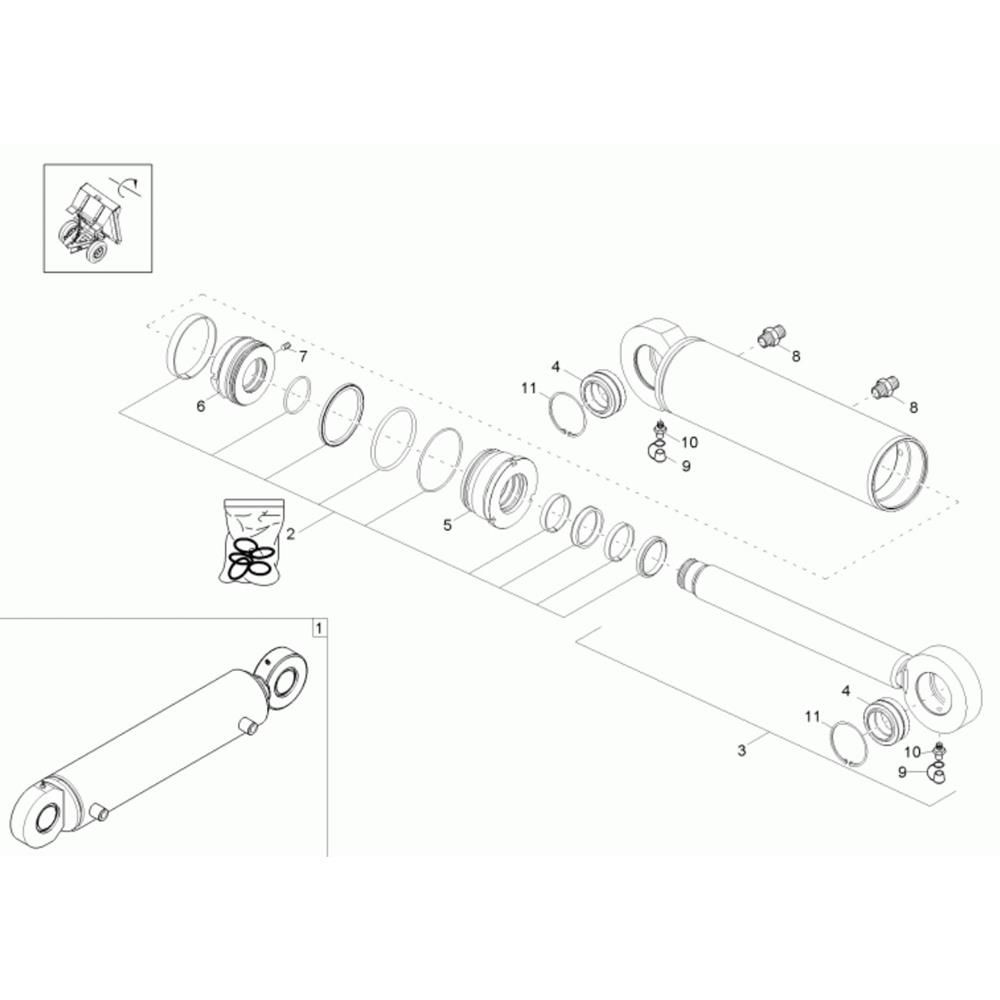 7
6
4
11
8
8
10
9
2
5
1
4
11
3
10
9