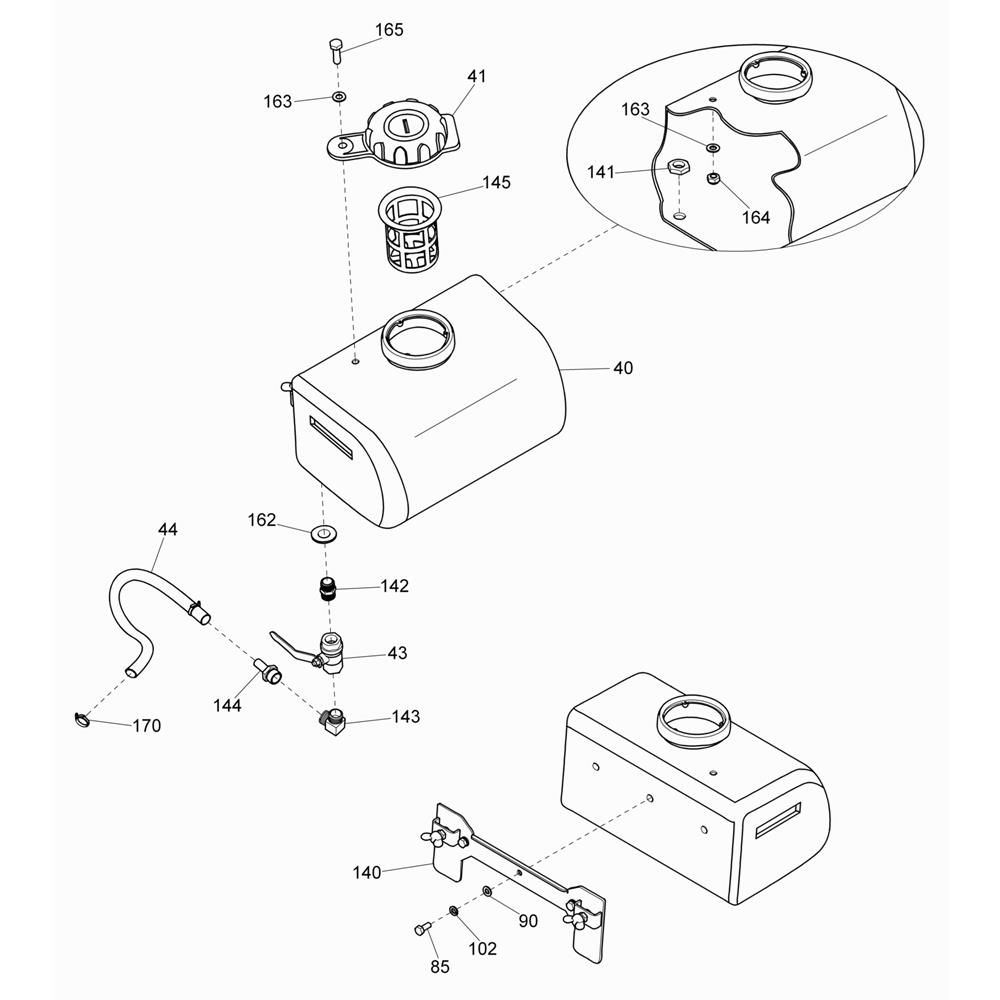 165
163
41
145
163
141
164
40
162
44
142
43
144
143
170
140
90
102
85