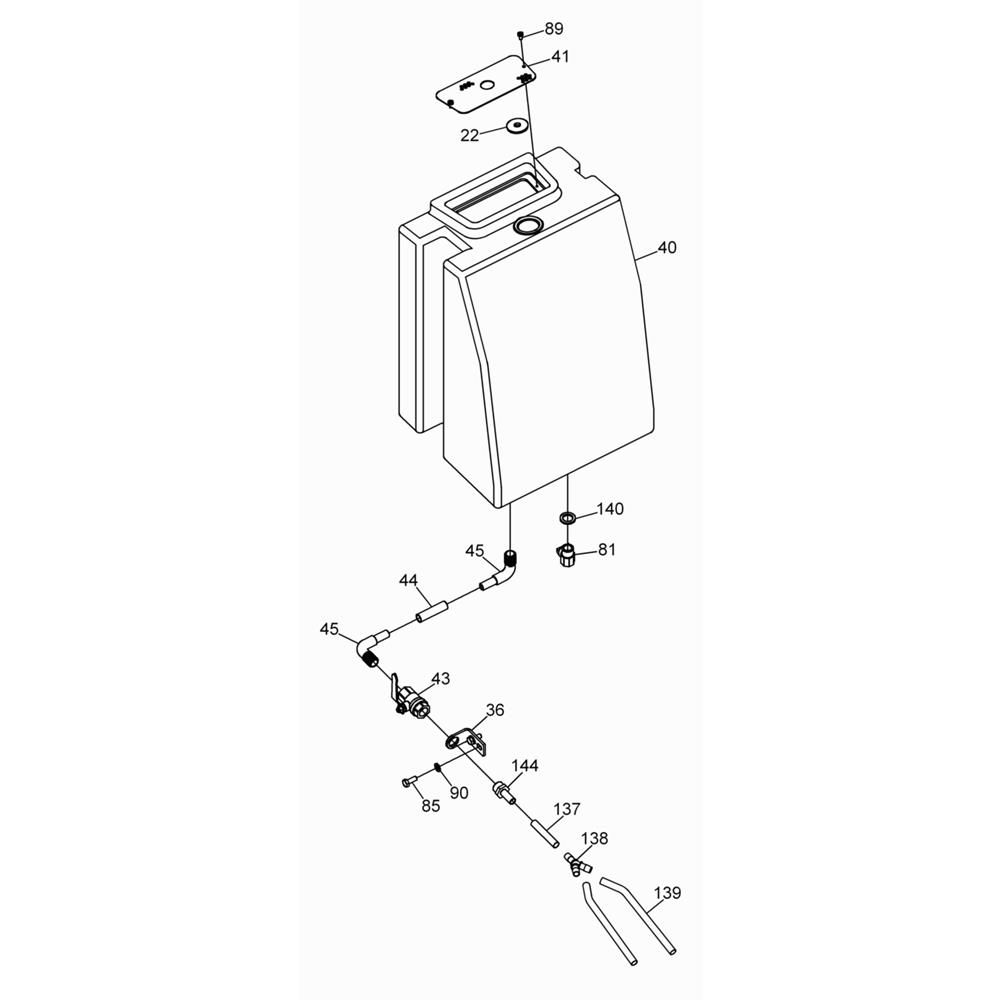 89
41
22
40
140
81
45
44
45
43
36
144
90
85
137
138
139