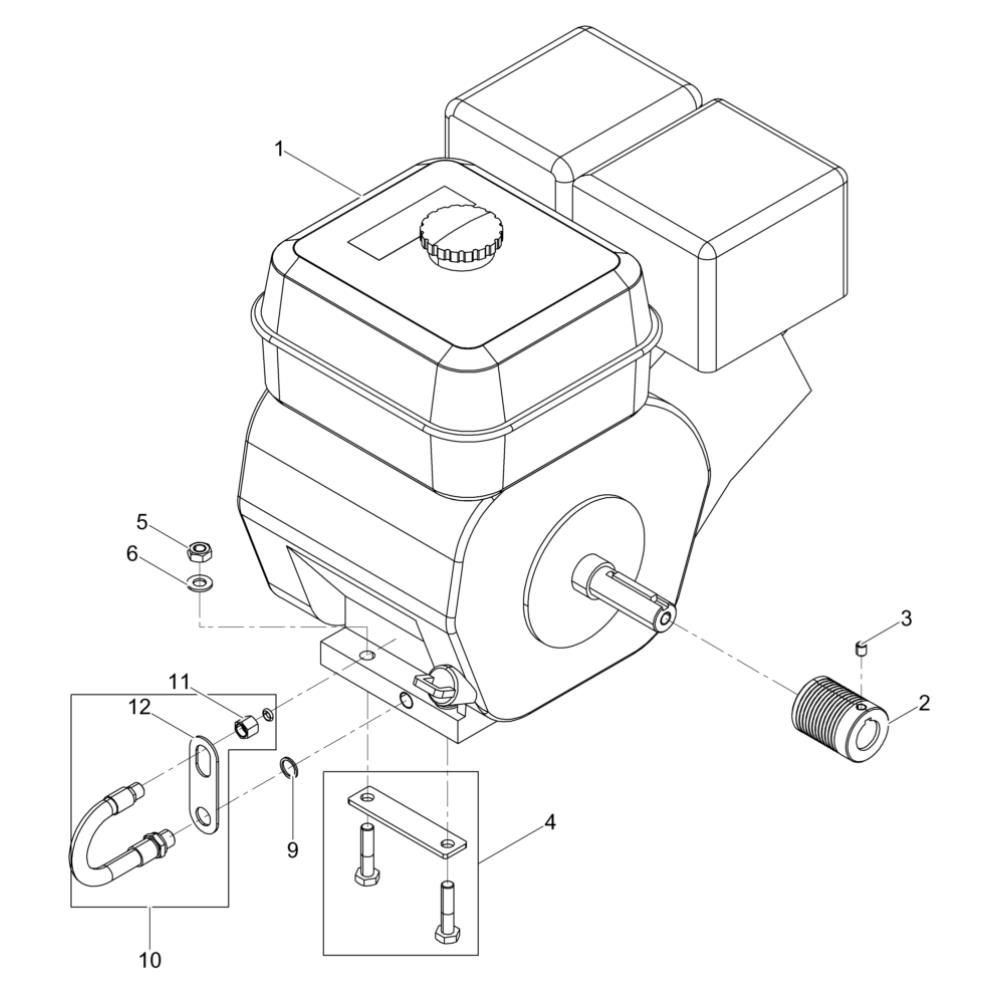 1
5
6
3
2
11
12
9
4
10