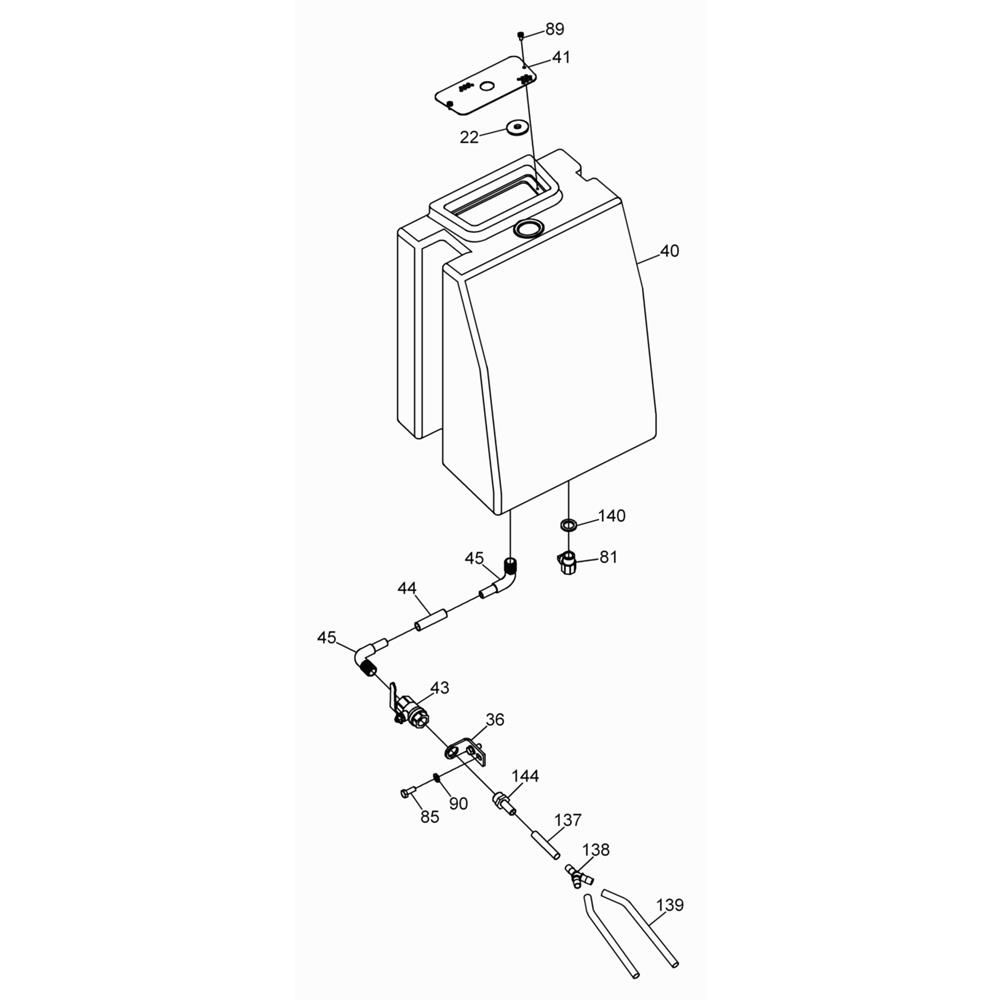 89
41
22
40
140
81
45
44
45
43
36
144
90
85
137
138
139