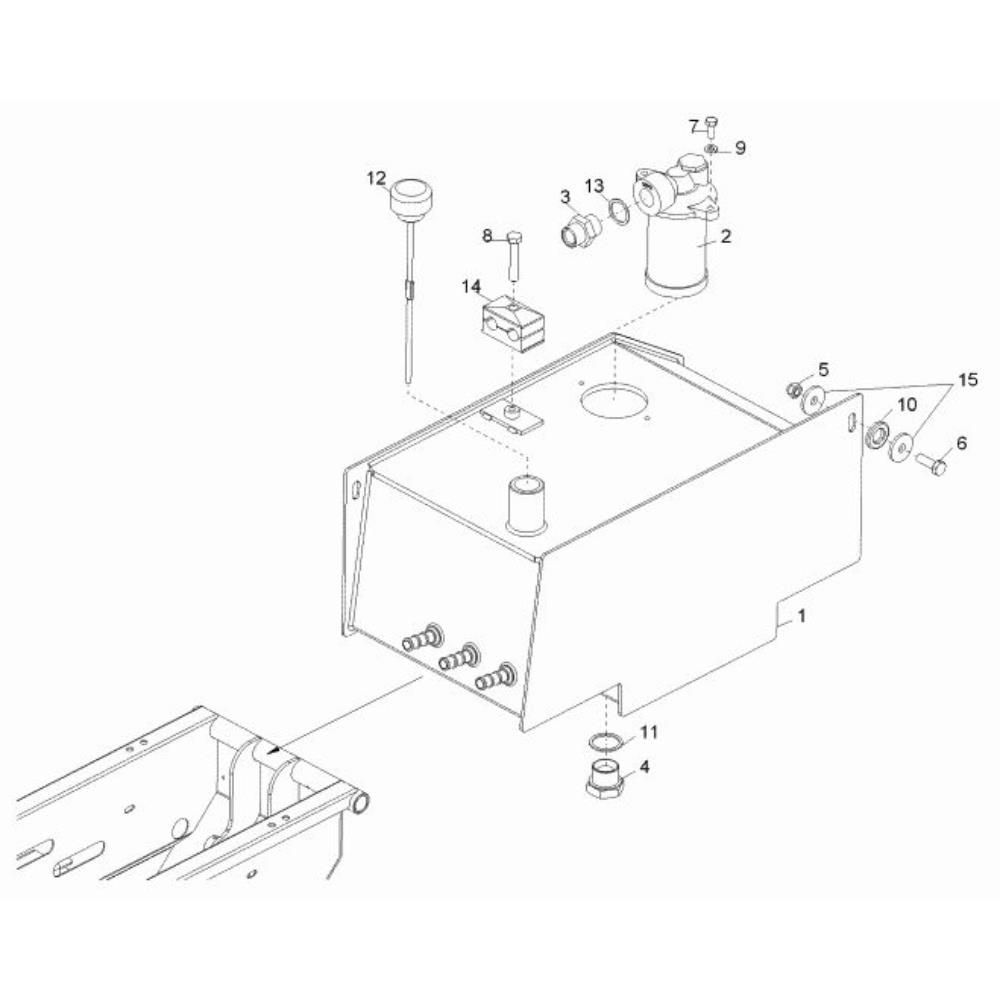 7
9
12
3
13
2
8
14
5
15
10
6
1
11
4