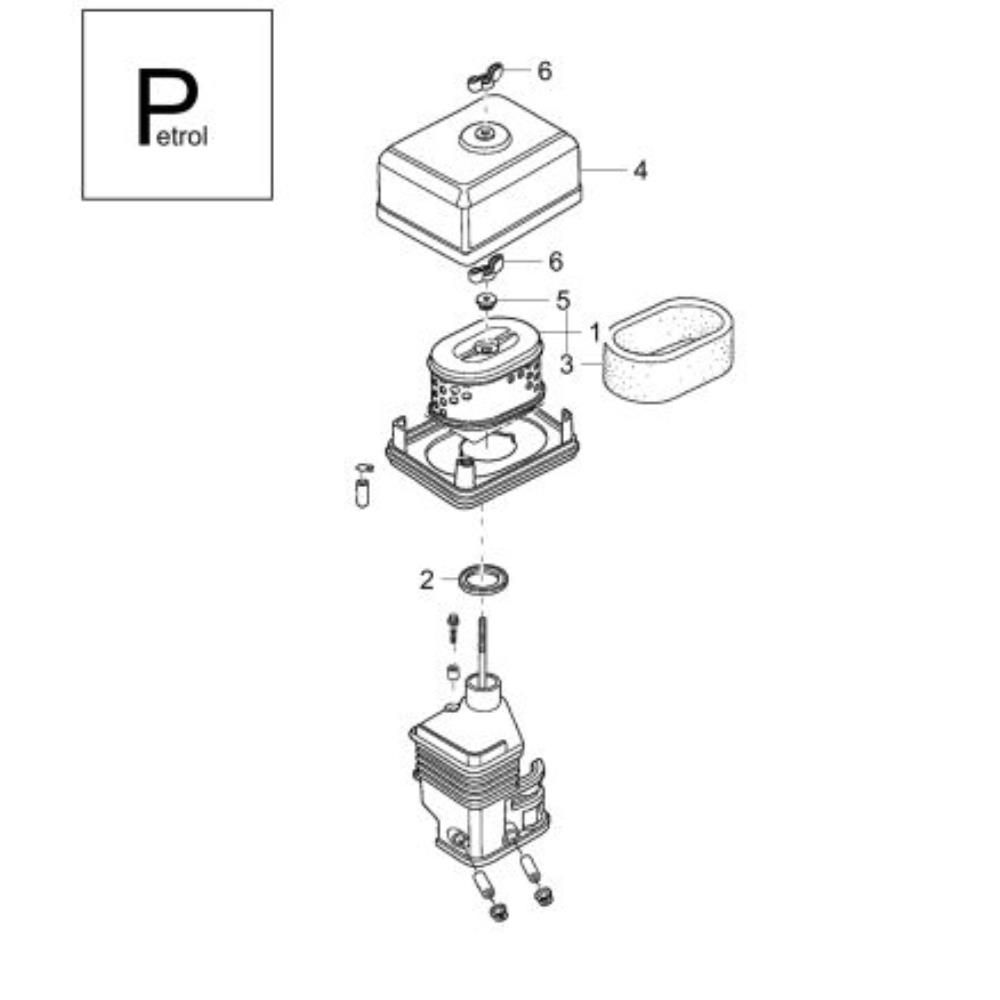 Petrol

6
4
6
5
1
3
2