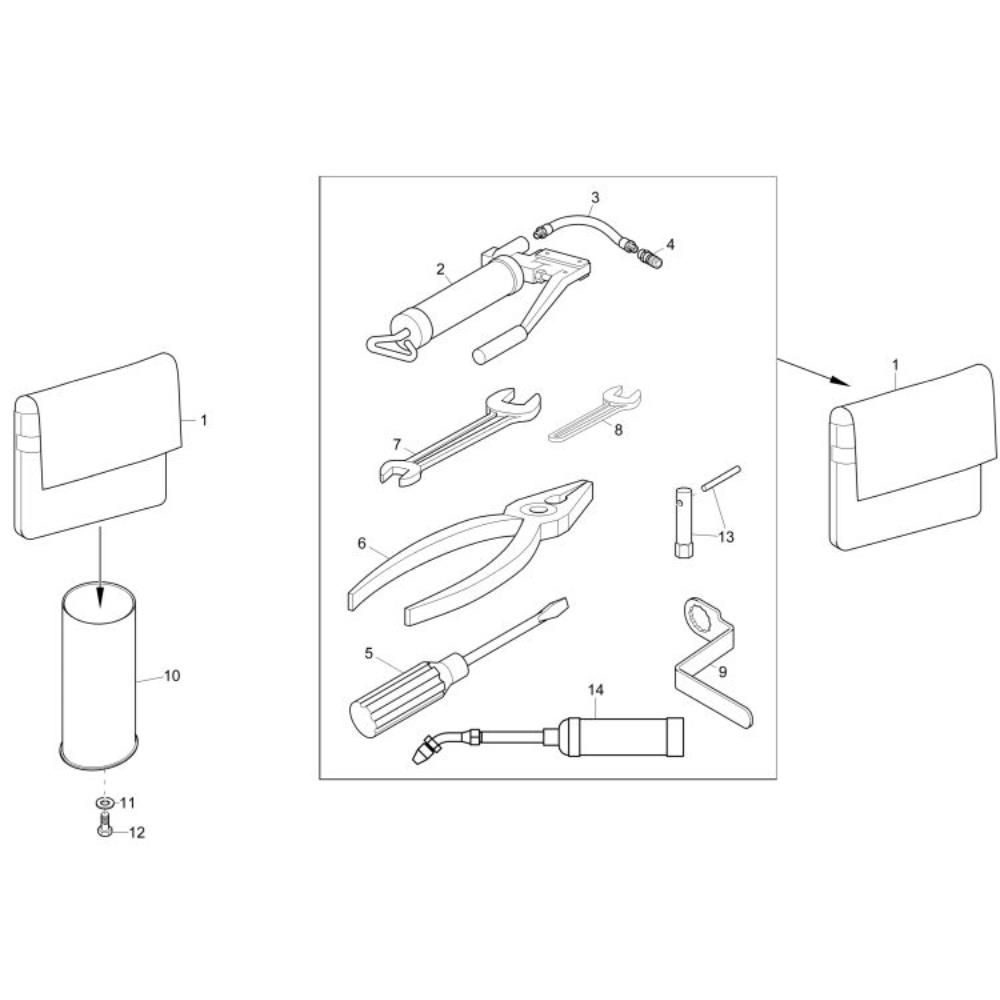 1
10
11
12
3
4
2
7
8
6
13
5
9
14
1