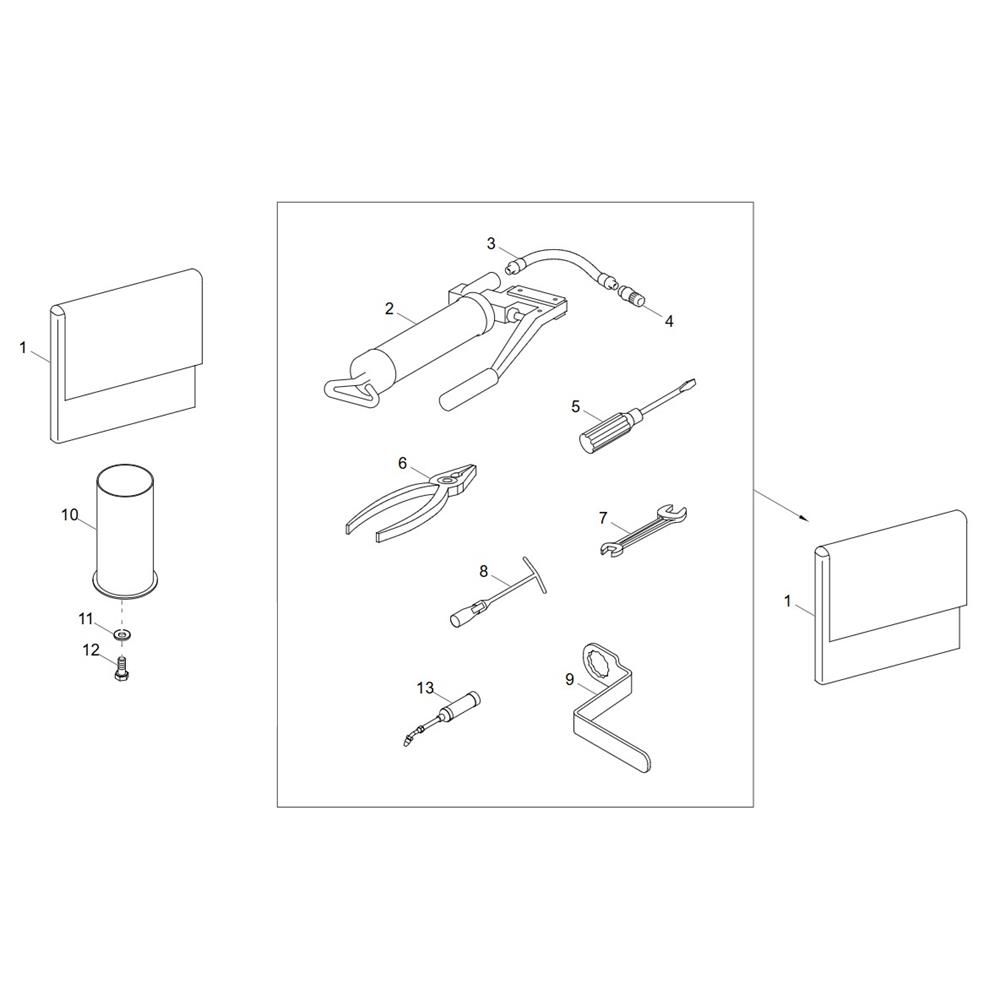 1
10
11
12
3
2
4
5
6
7
8
13
9
1