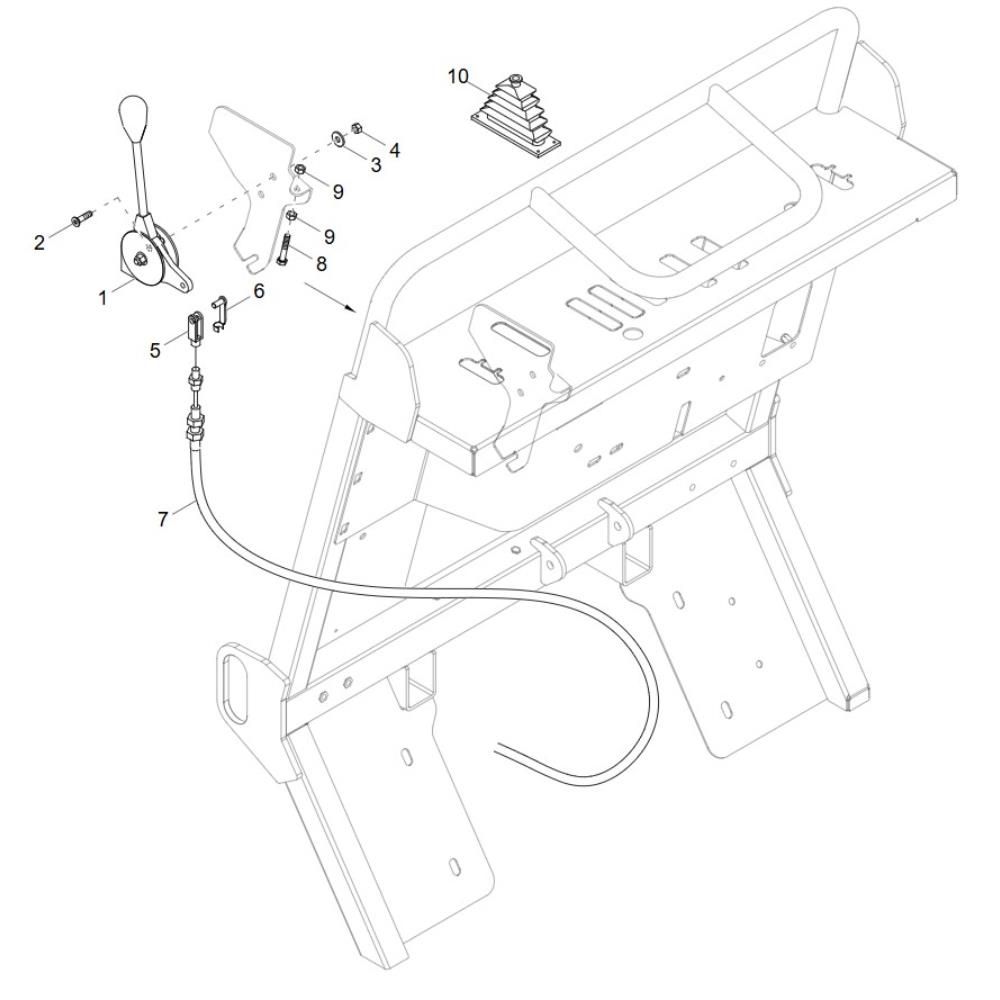 10
4
3
9
2
9
8
1
6
5
7