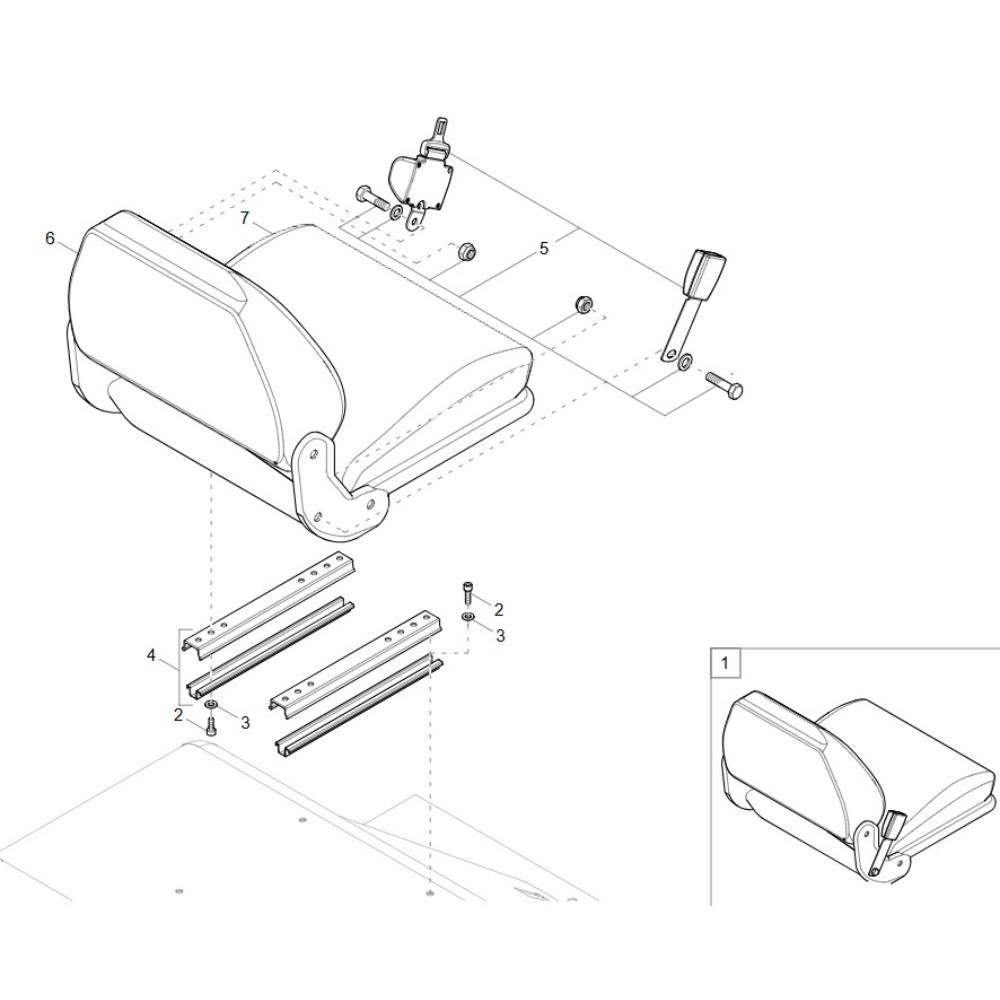 6
7
5
2
3
4
2
3
1