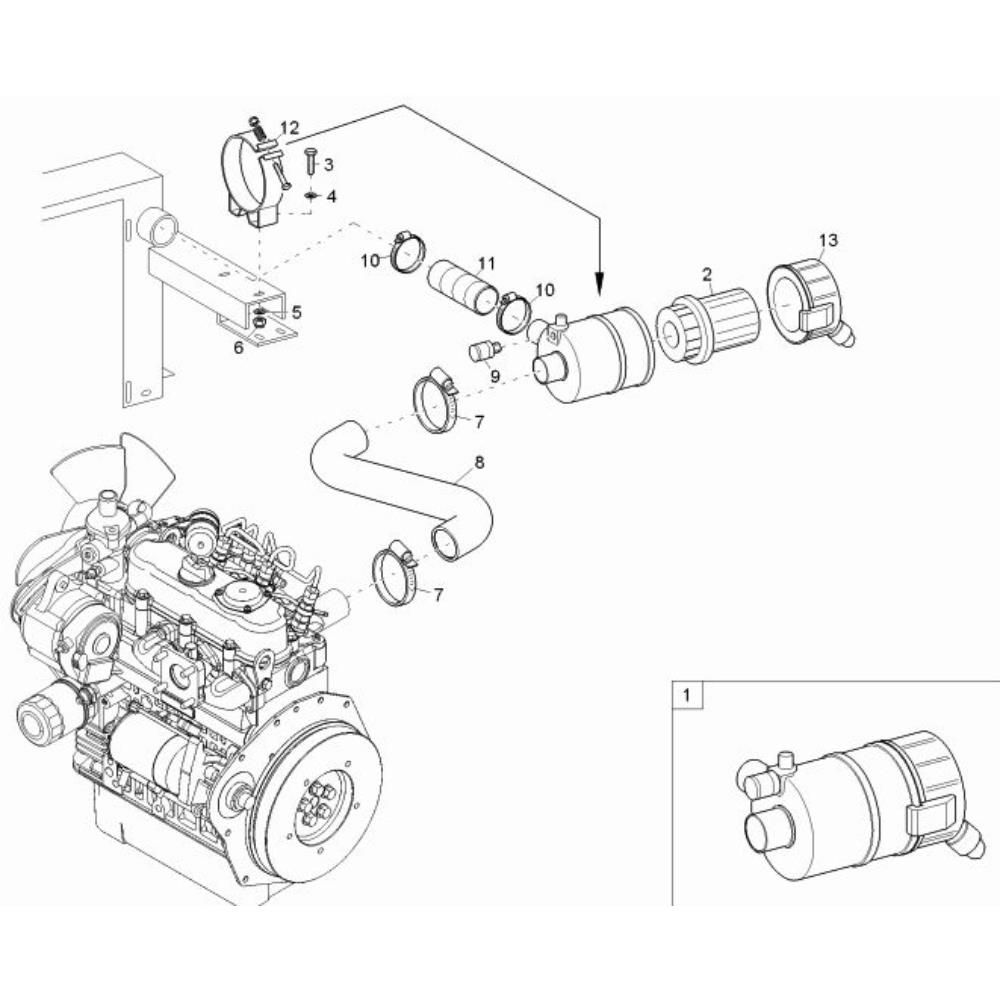 12
3
4
10
11
10
13
2
5
6
9
7
8
7
1