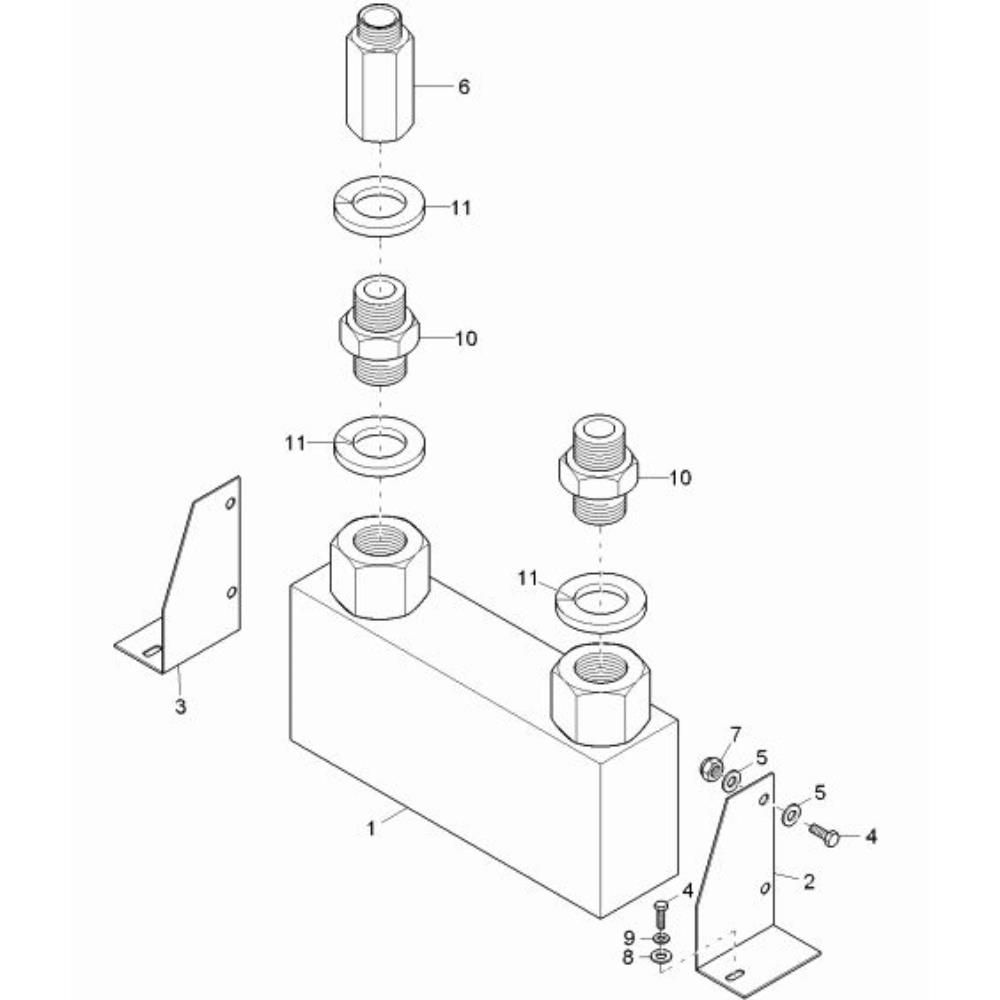 6
11
10
11
10
11
3
7
5
5
4
1
2
4
9
8