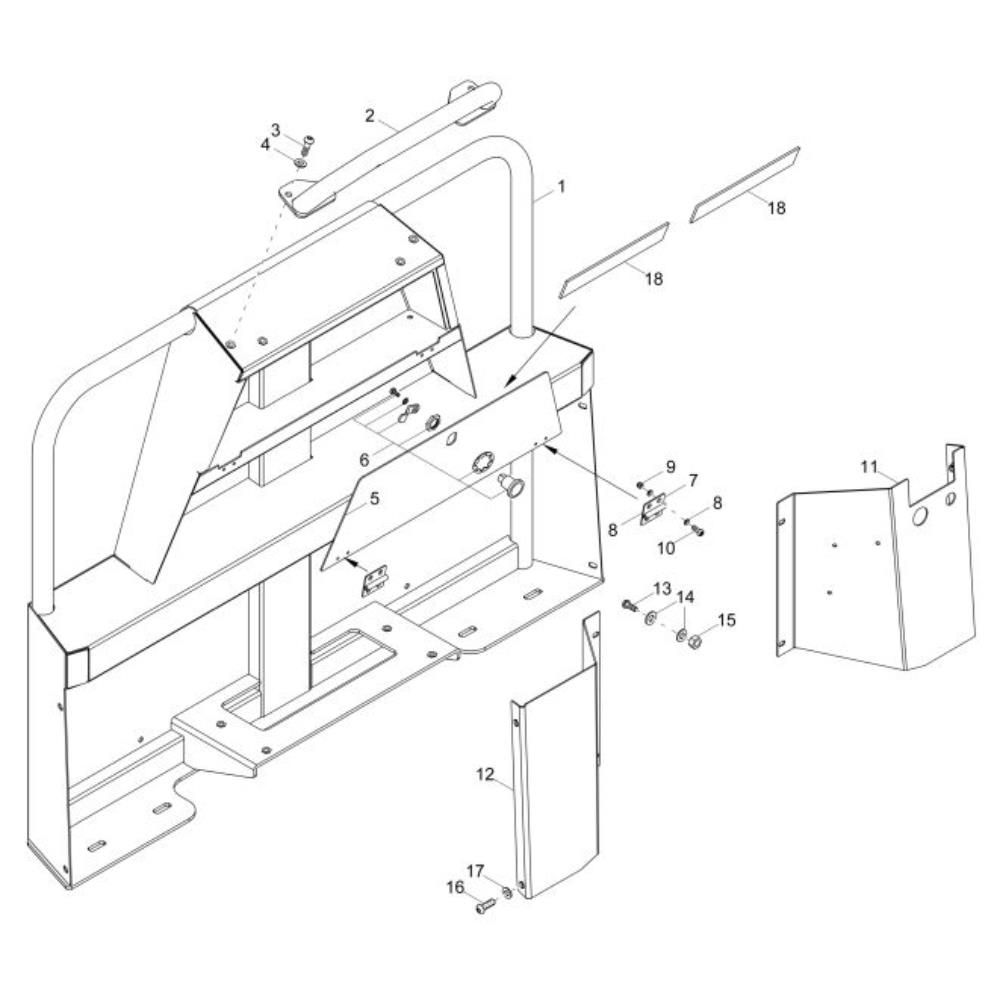 3
4
2
1
18
18
6
5
9
7
8
8
10
11
13
14
15
12
17
16