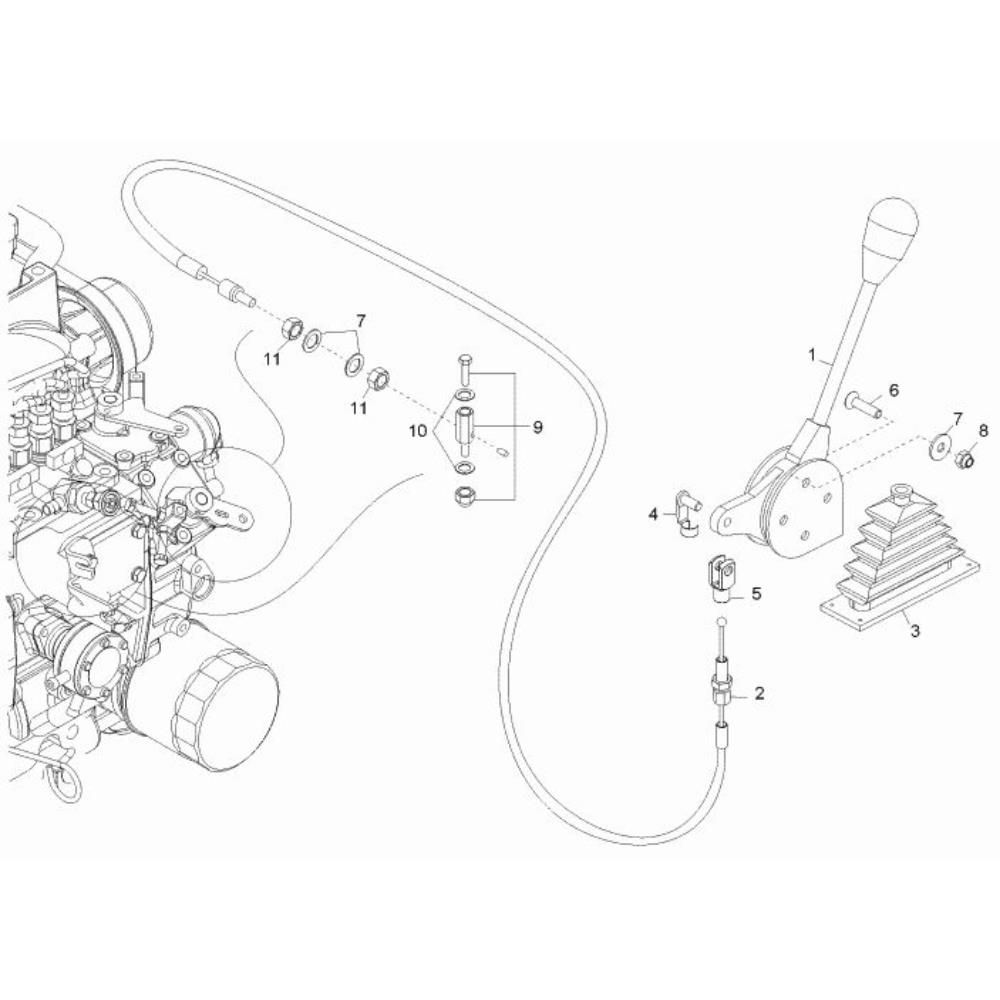 7
11
11
10
9
1
6
7
8
4
5
3
2