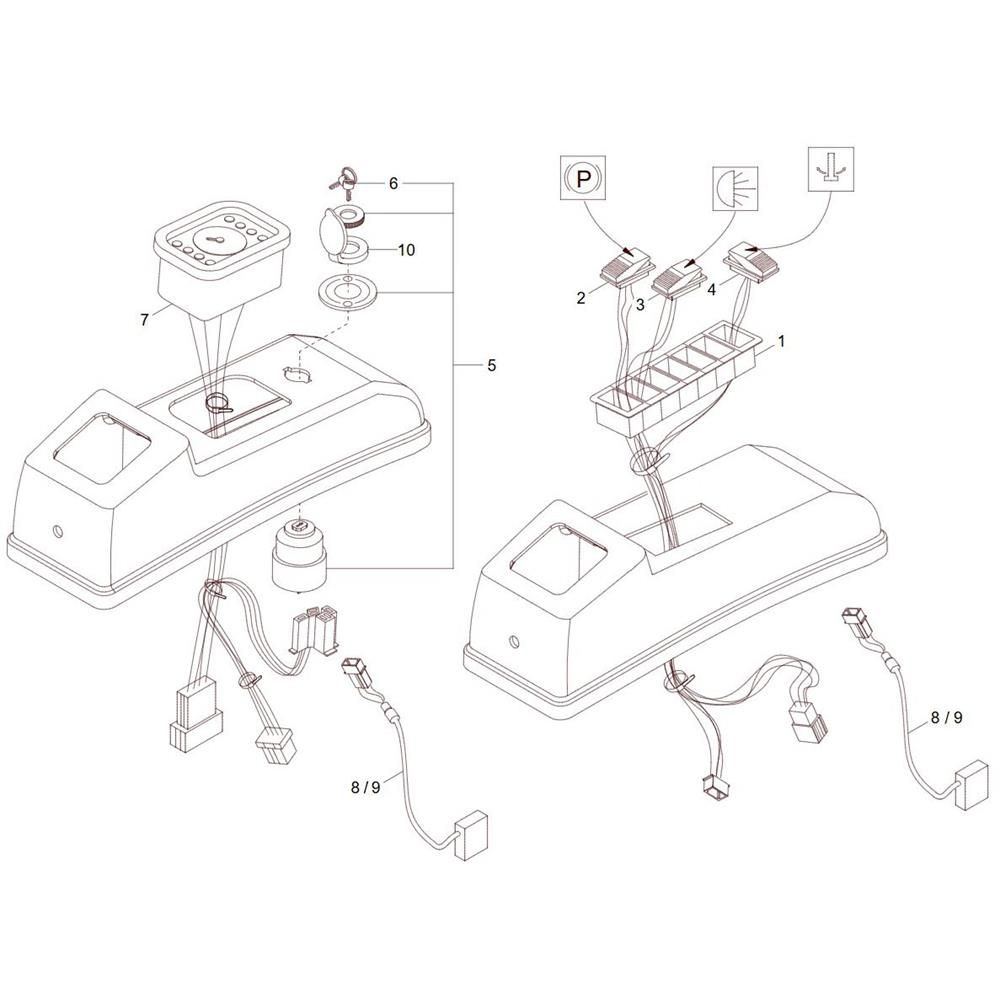 6
10
7
5
8 / 9
P
2
3
4
1
8 / 9