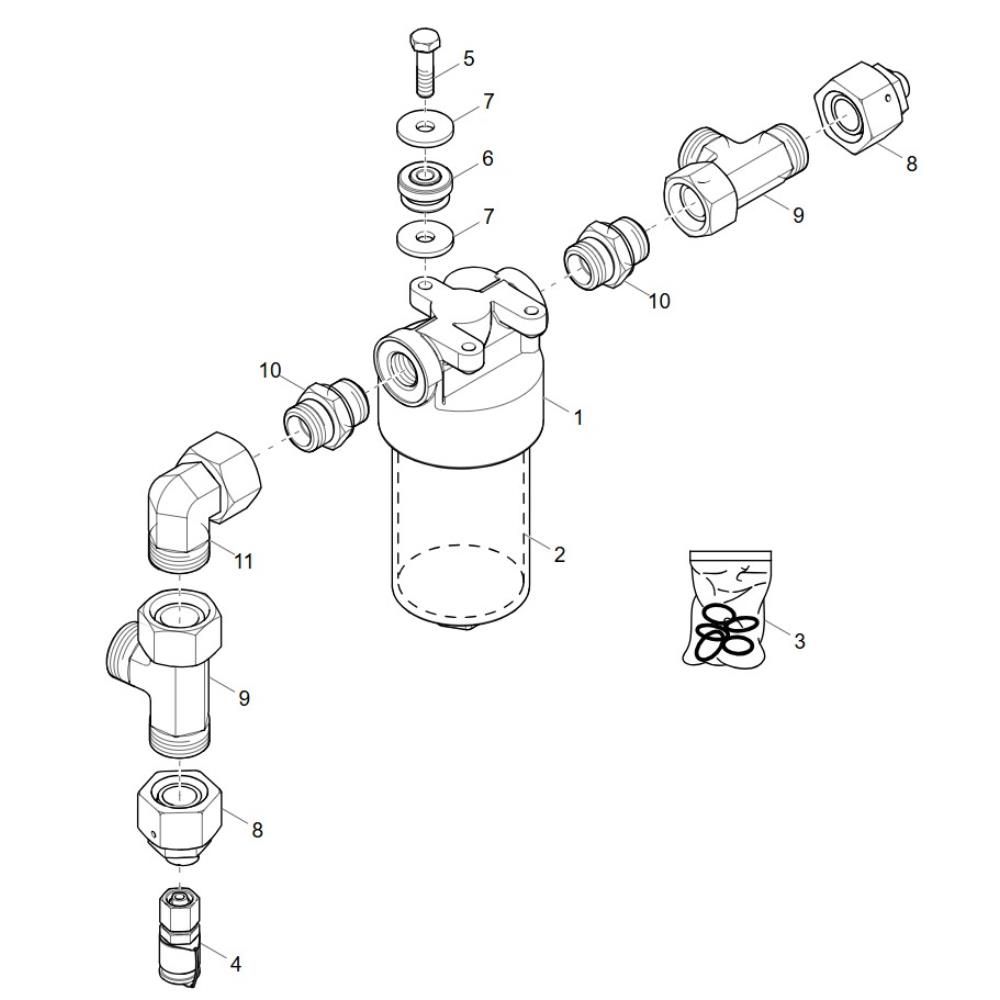 5
7
6
7
8
9
10
10
1
11
2
3
9
8
4