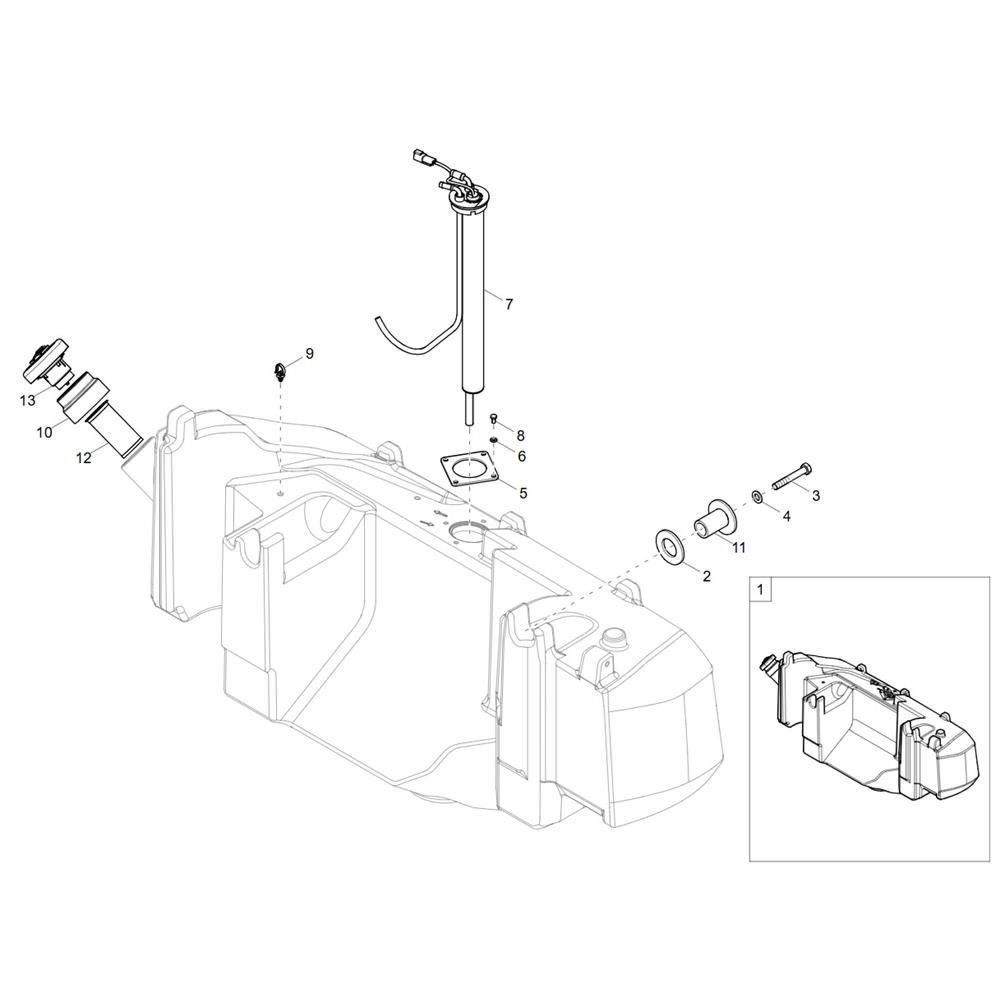 7
9
13
10
12
8
6
5
3
4
11
2
1