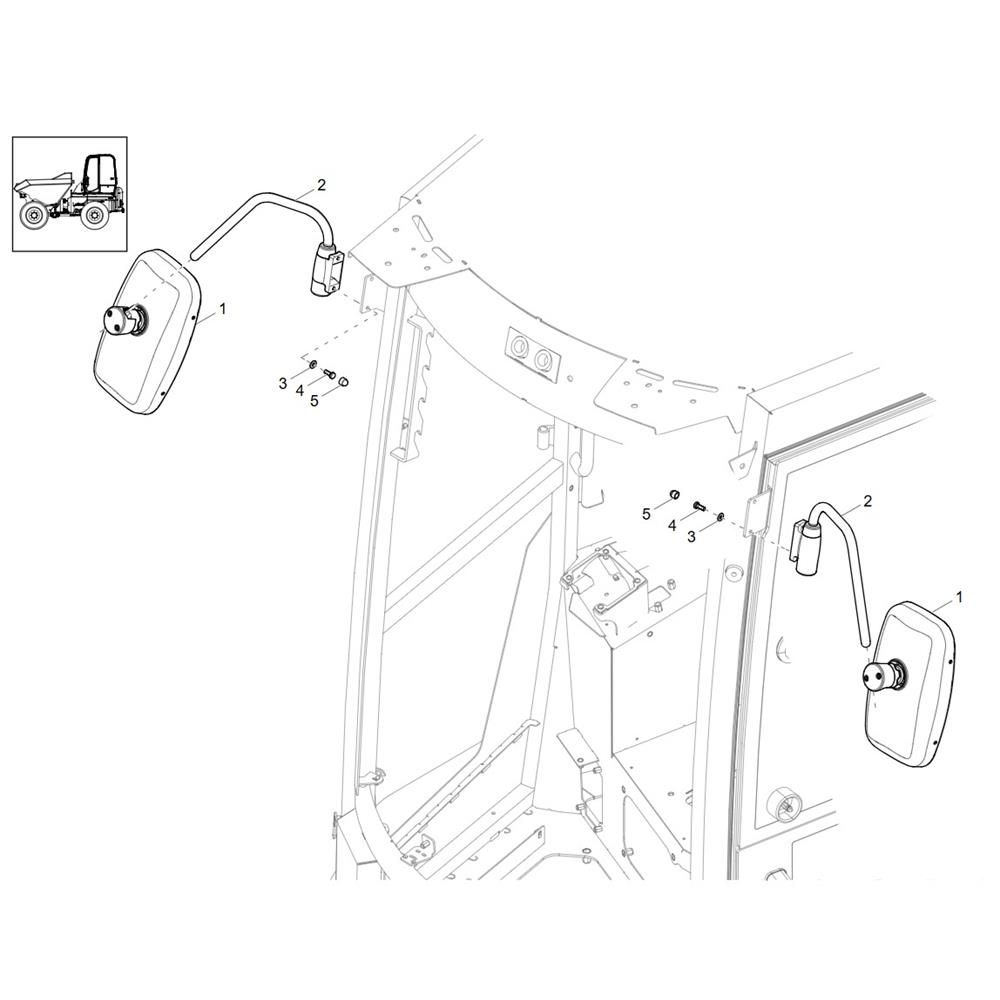 2
1
3
4
5
5
4
3
2
1