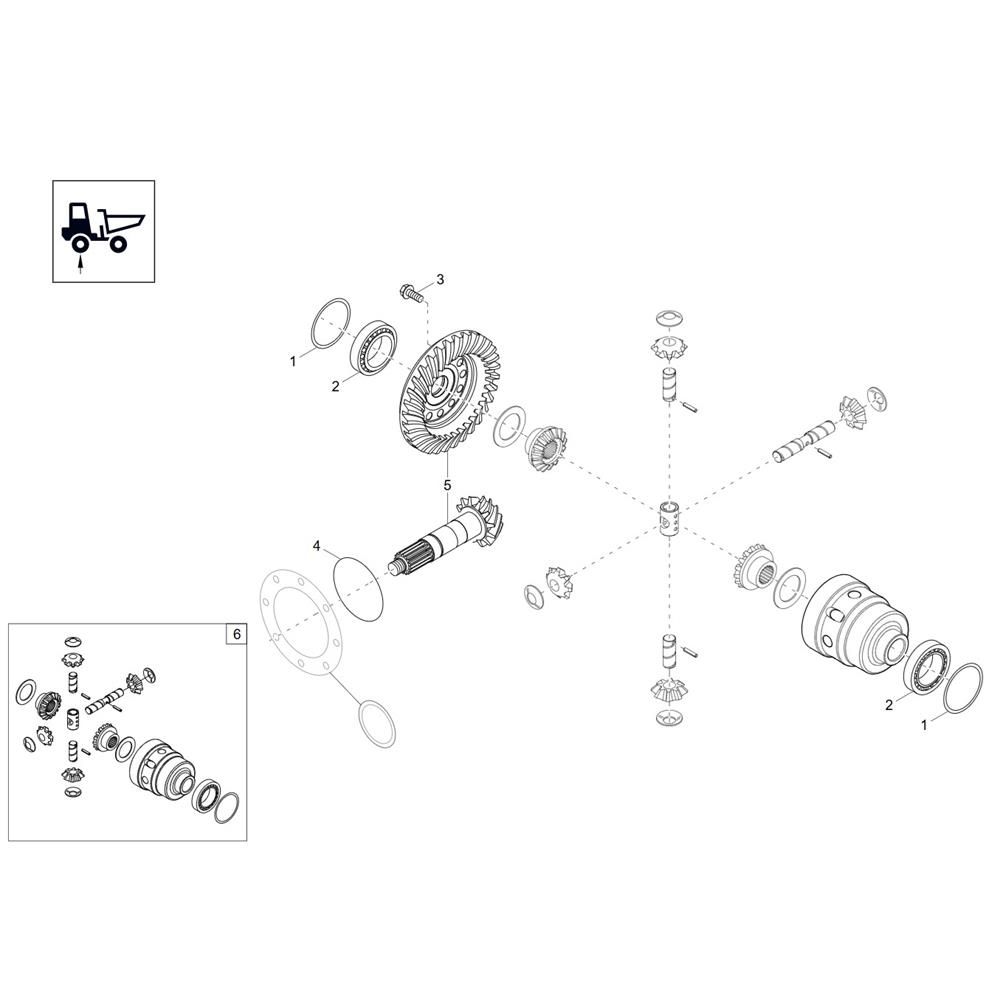 3
1
2
5
4
6
2
1