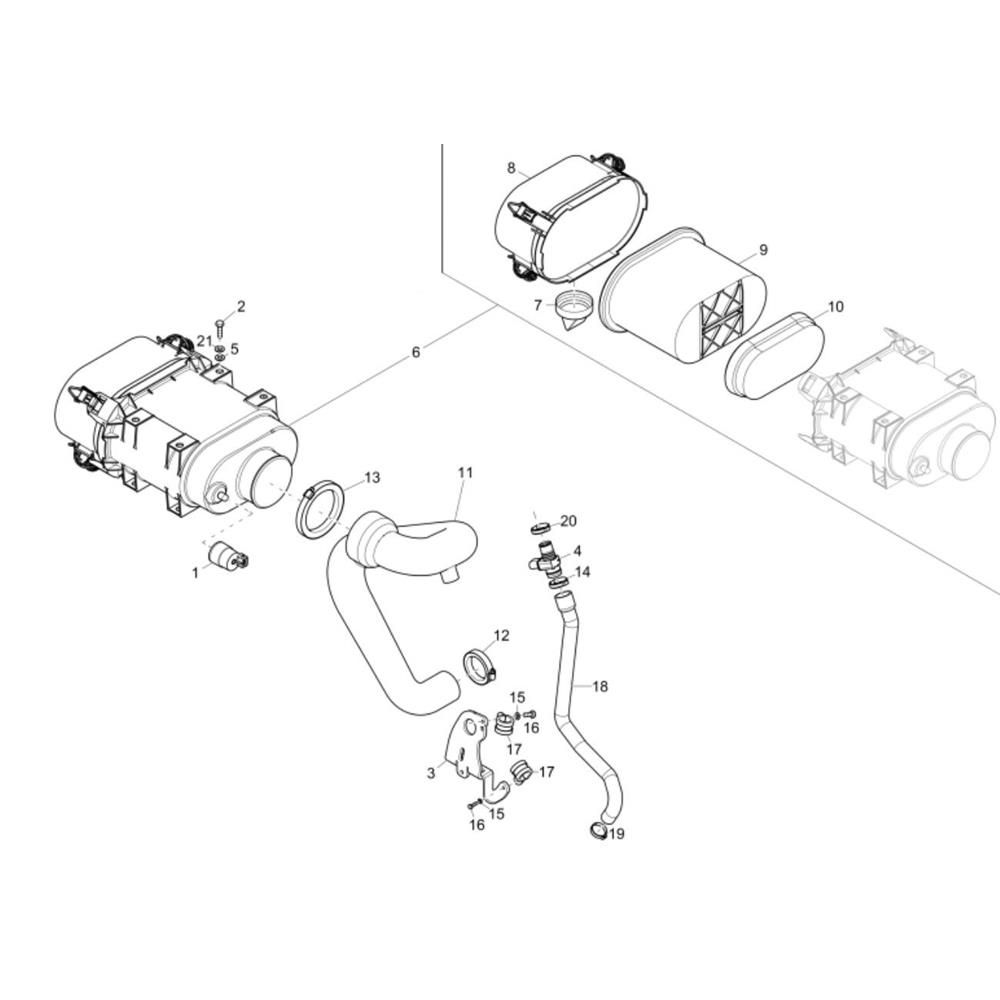 8
9
7
10
2
21
5
6
13
11
1
20
4
14
12
18
15
16
17
3
17
15
16
19