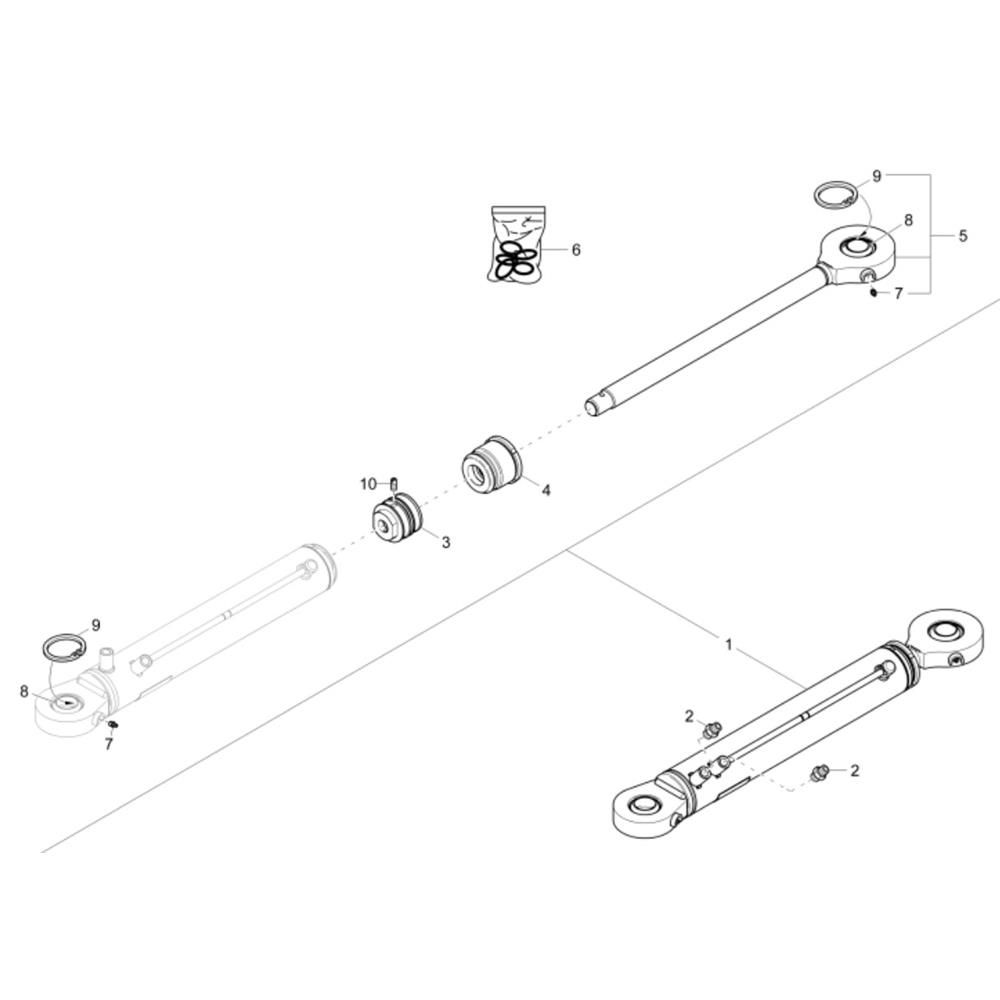 9
8
5
7
6
10
4
3
9
8
7
1
2
2