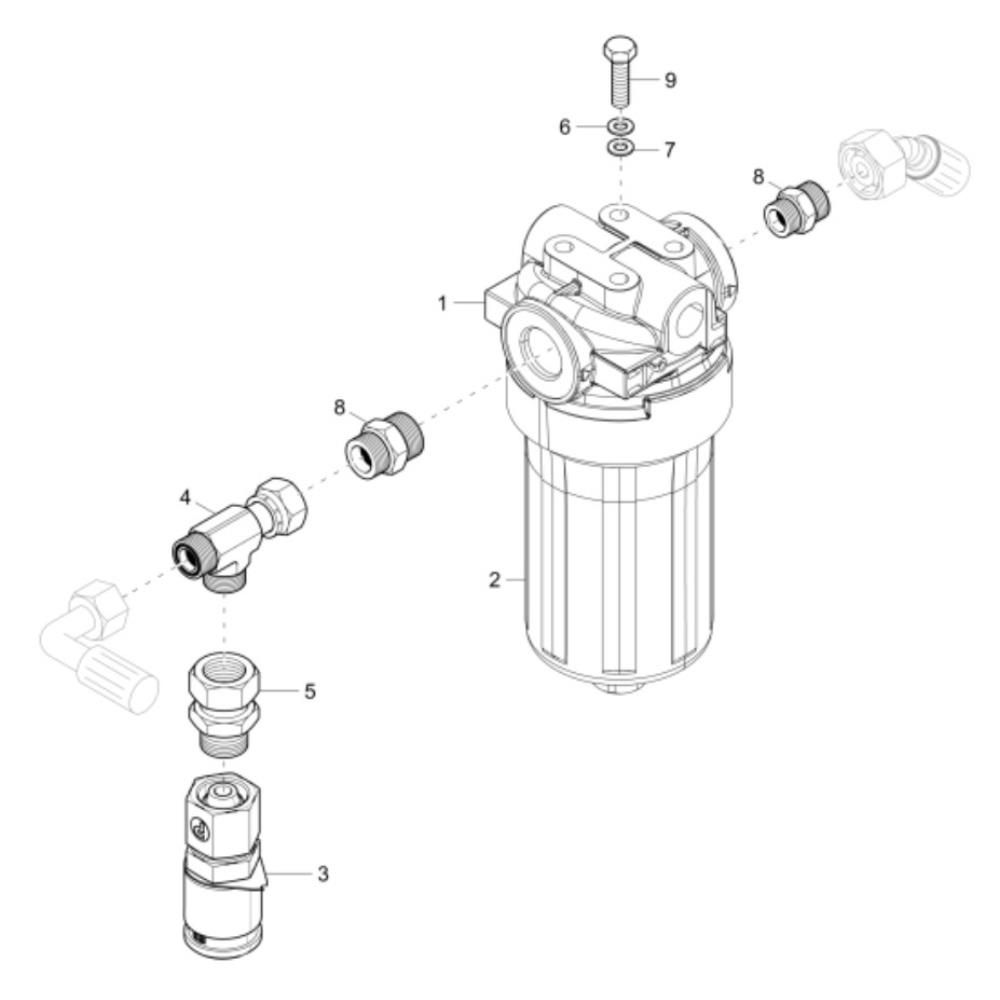 9
6
7
8
1
8
4
2
5
3