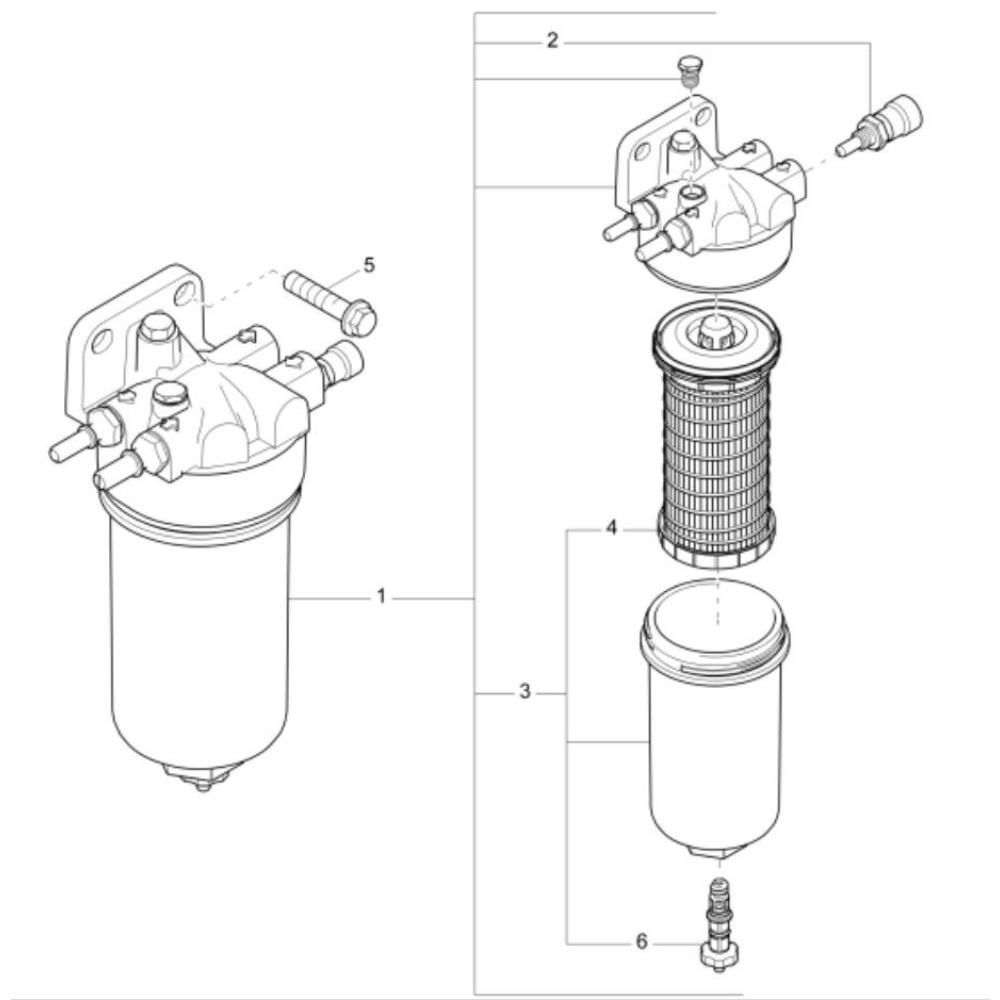 2
5
4
1
3
6