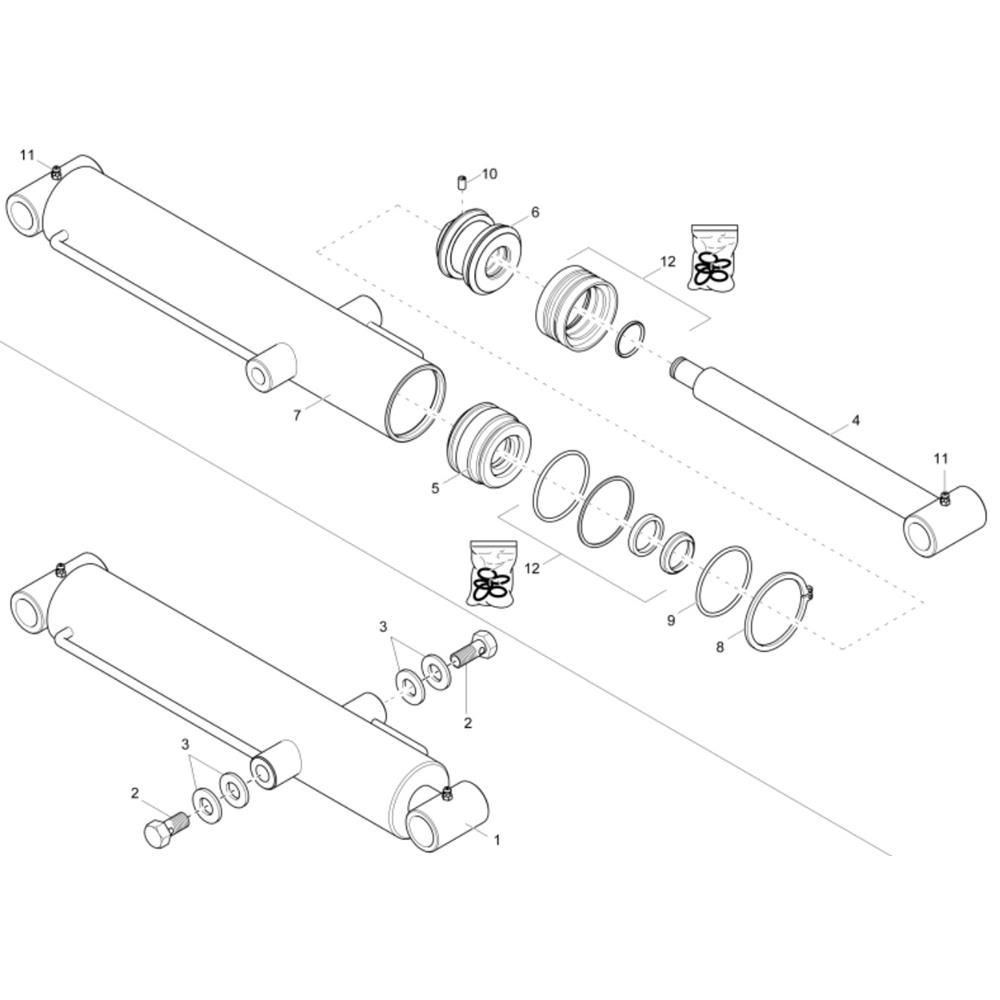 11
10
6
12
7
4
11
5
12
9
8
3
2
3
2
1