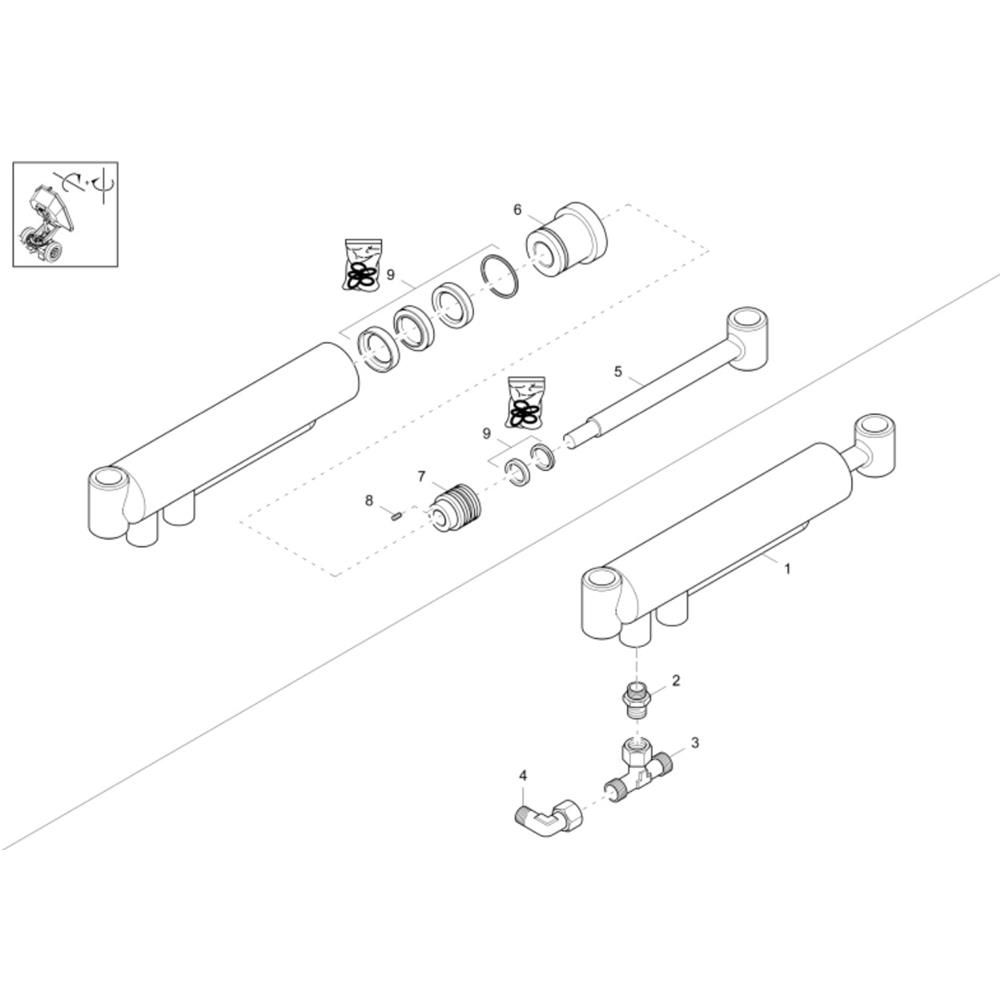 6
9
5
9
7
8
1
2
3
4