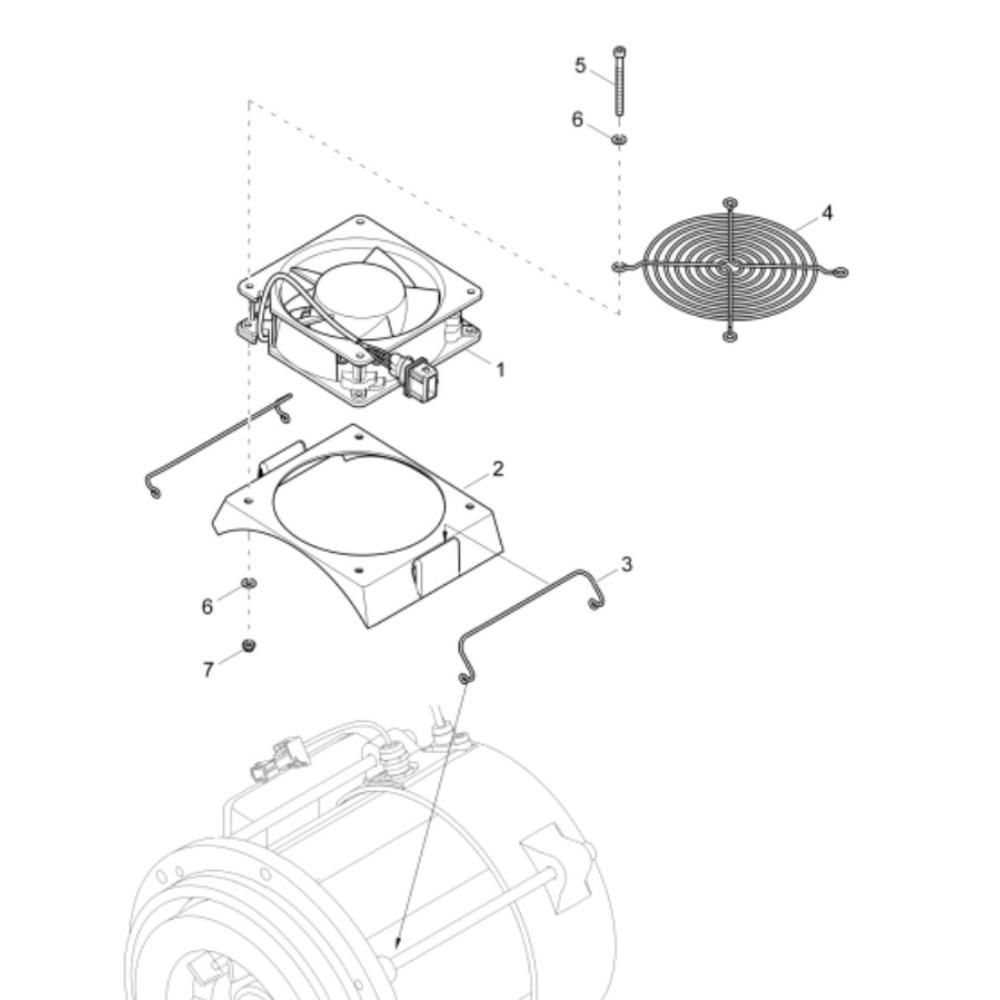 5
6
4
1
2
3
6
7