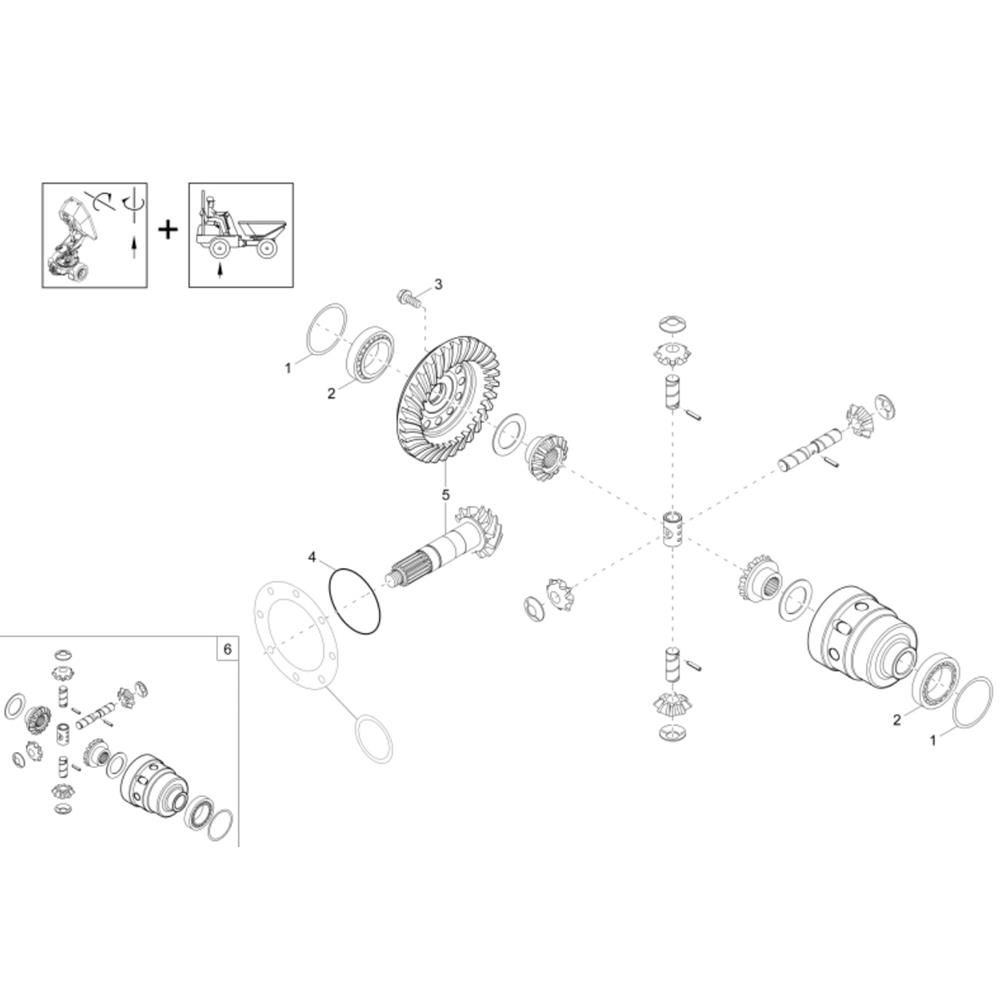 +

3

1

2

5

4

6

2

1