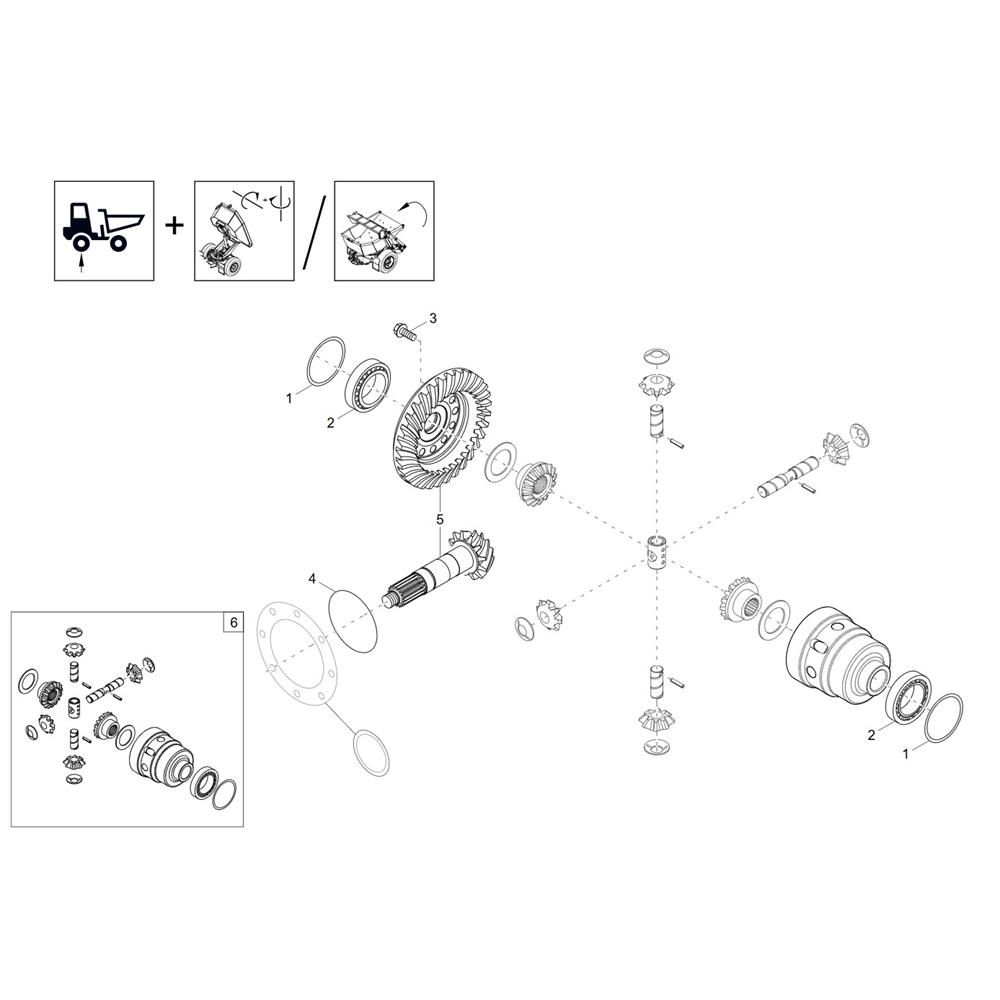 +
/
3
1
2
5
4
6
2
1