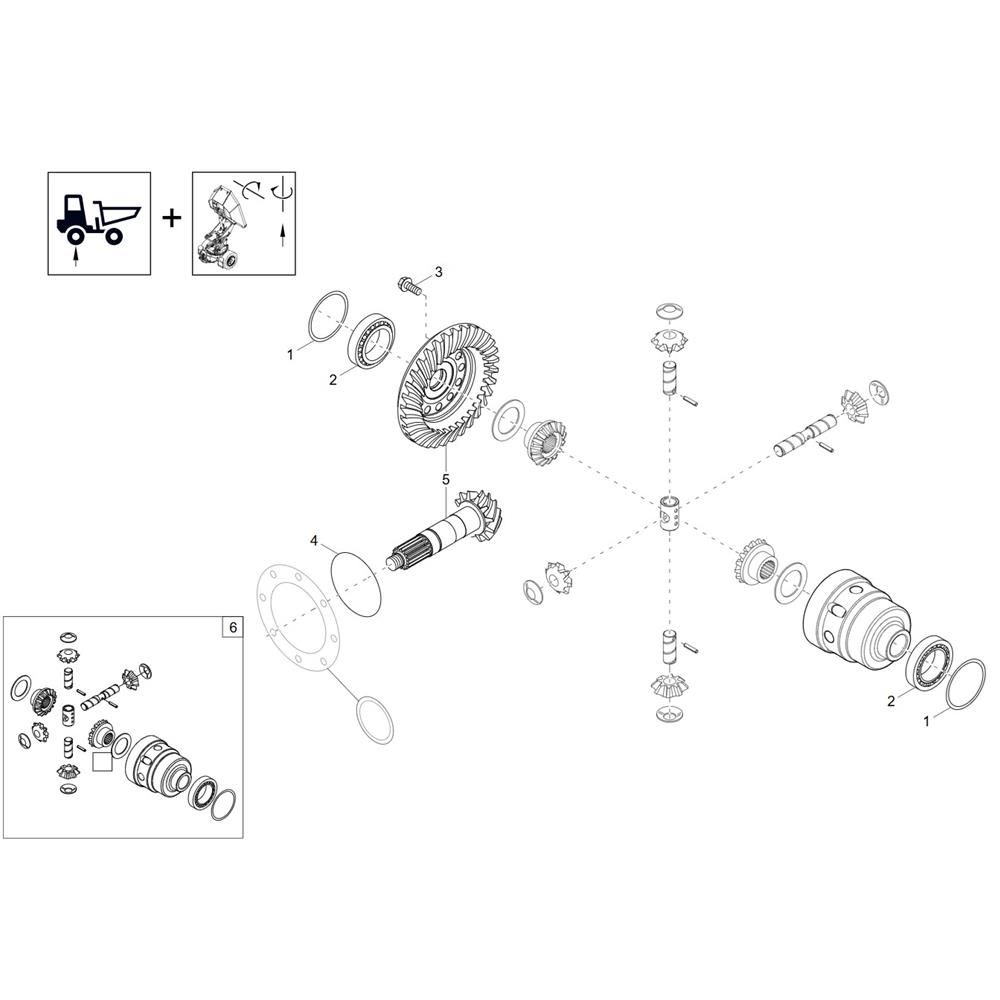 +
3
1
2
5
4
6
2
1