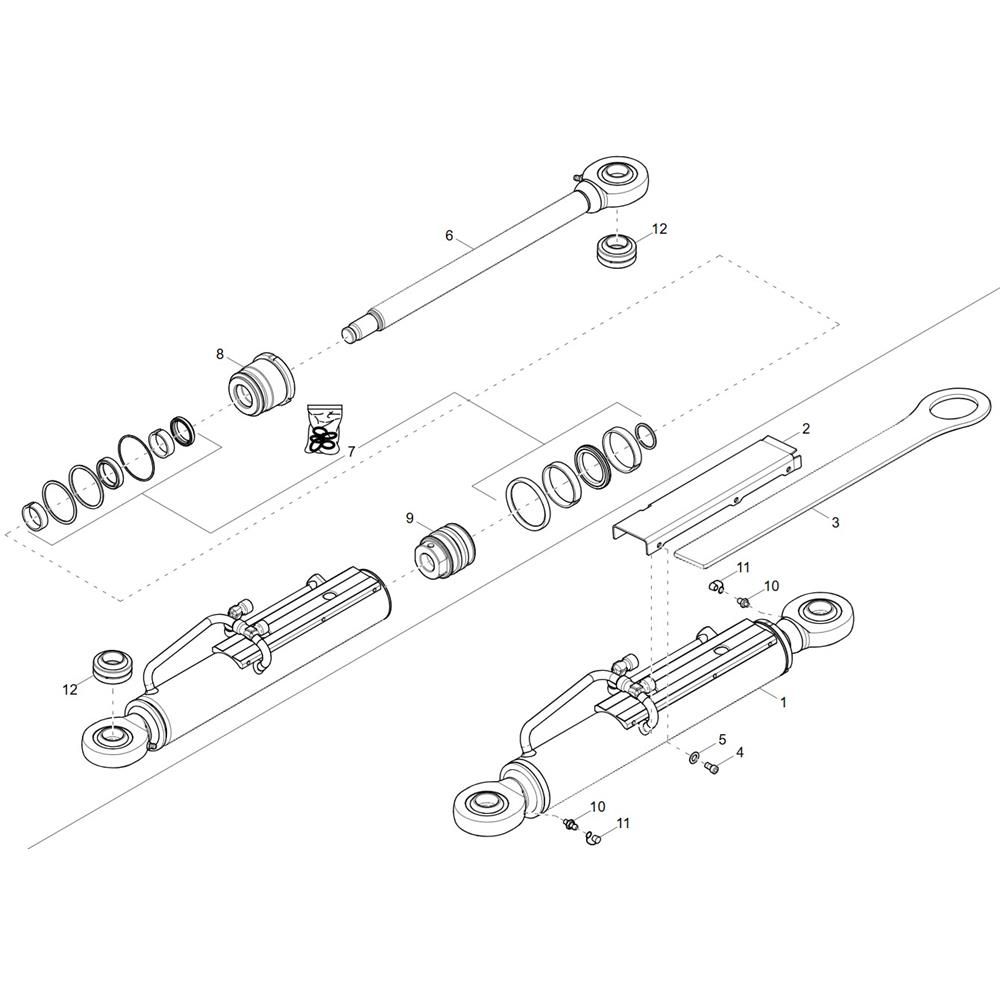 6
12
8
7
2
3
9
11
10
12
1
5
4
10
11