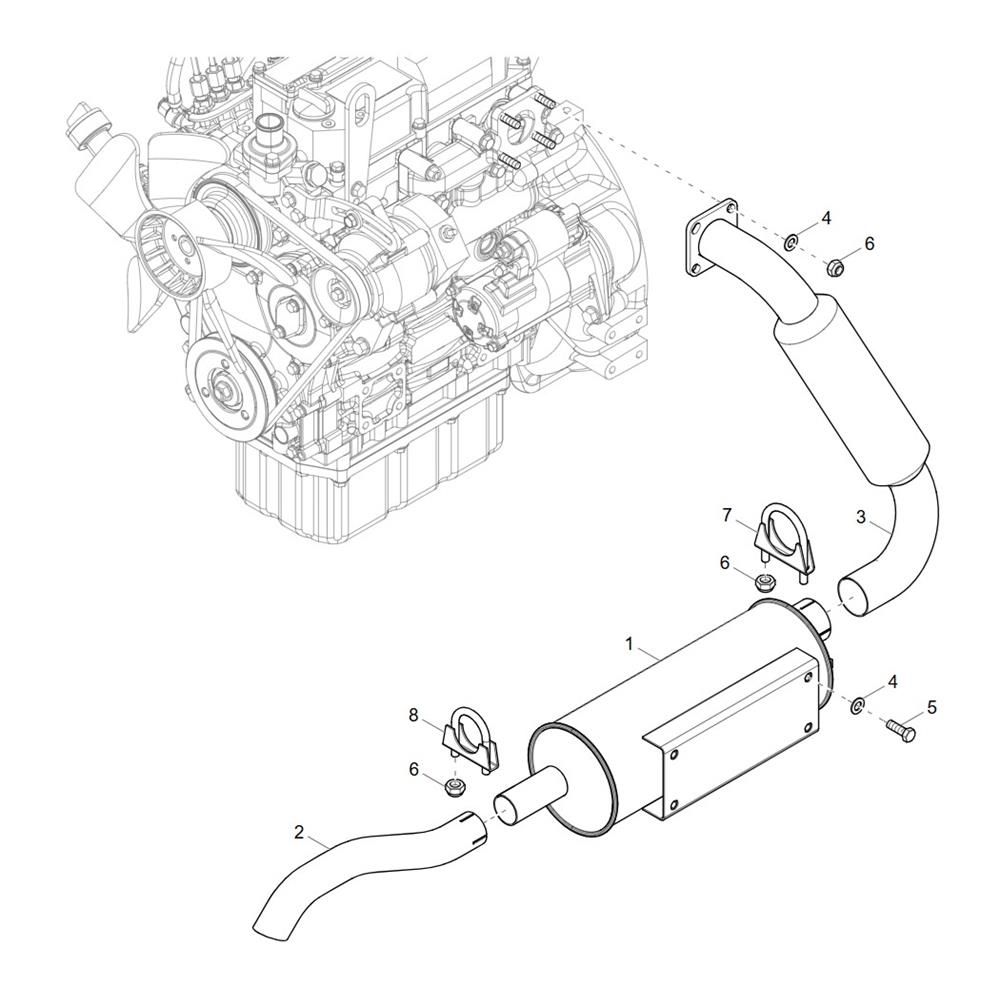 4
6
7
3
6
1
4
5
8
6
2