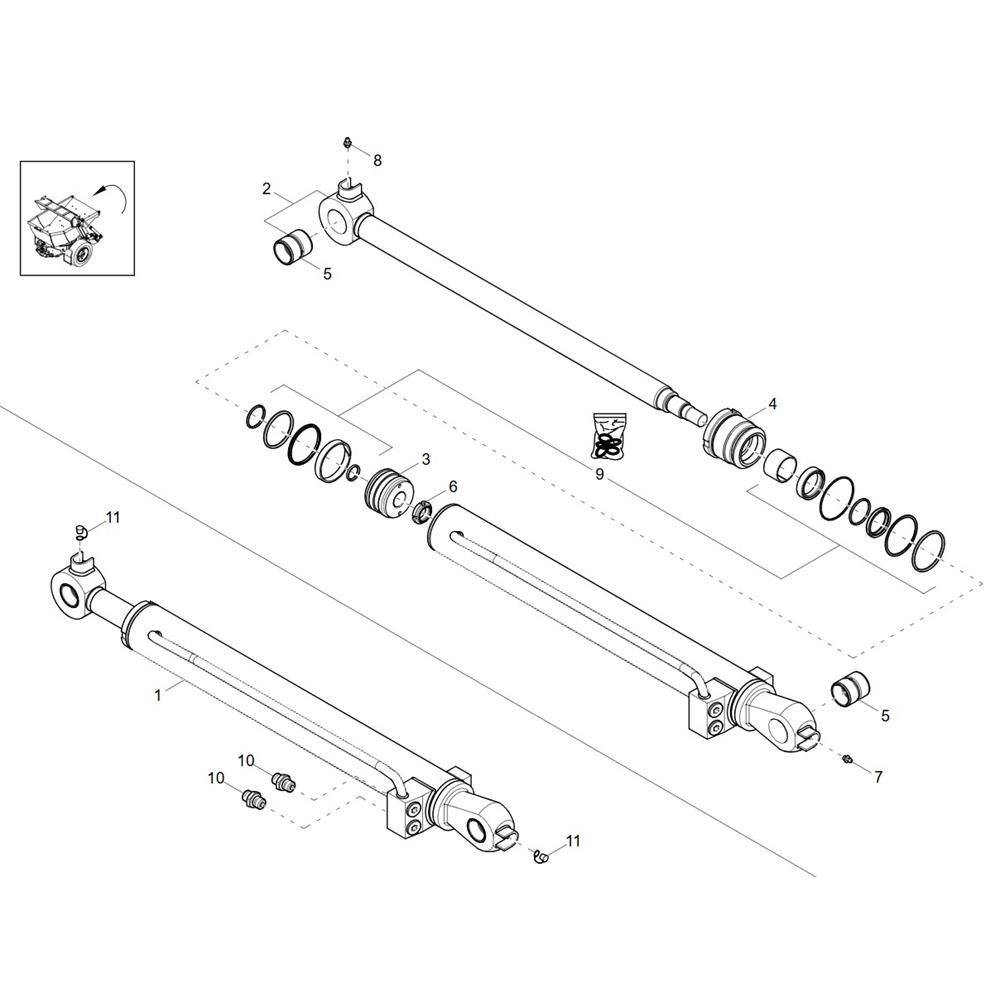 8
2
5
4
9
3
6
11
1
5
7
10
10
11